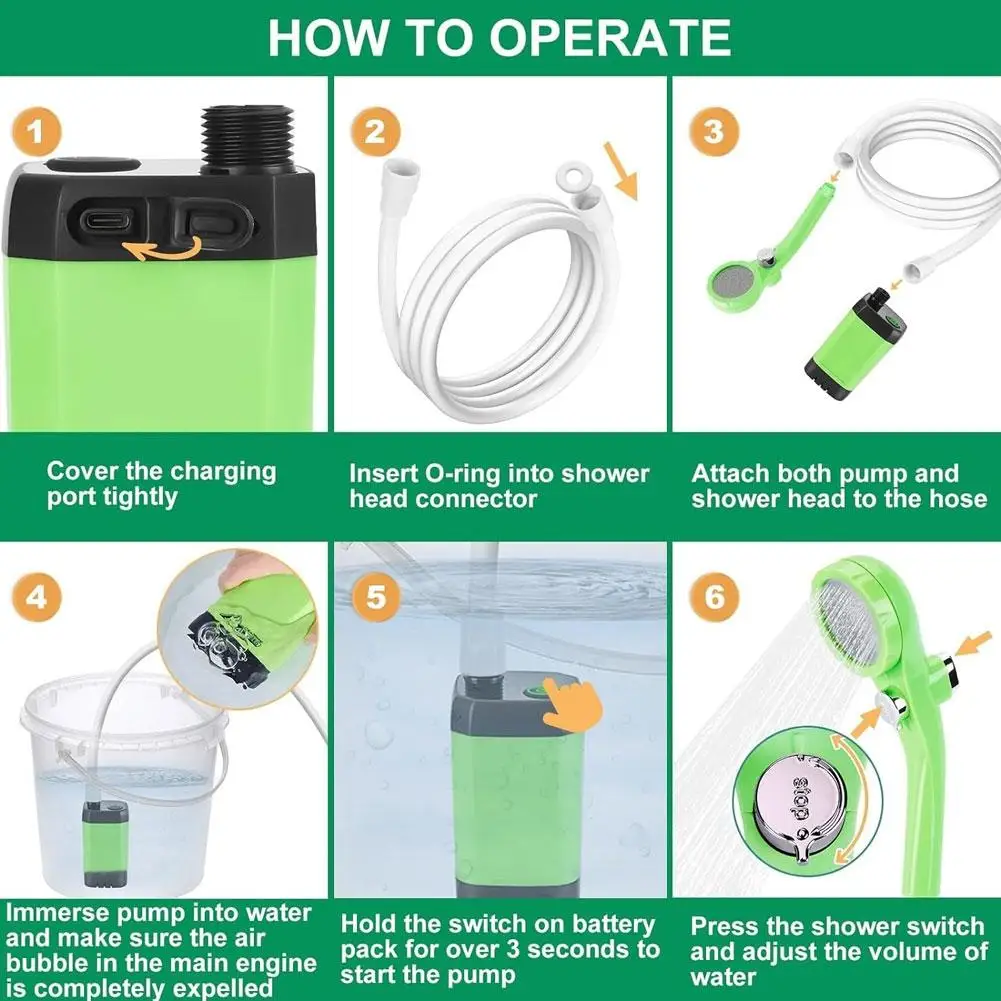 HOW TO OPERATE

1

Cover the charging port tightly

2

Insert O-ring into shower head connector

3

Attach both pump and shower head to the hose

4

Immerse pump into water and make sure the air bubble in the main engine is completely expelled

5

Hold the switch on battery pack for over 3 seconds to start the pump

6

stop

Press the shower switch and adjust the volume of water