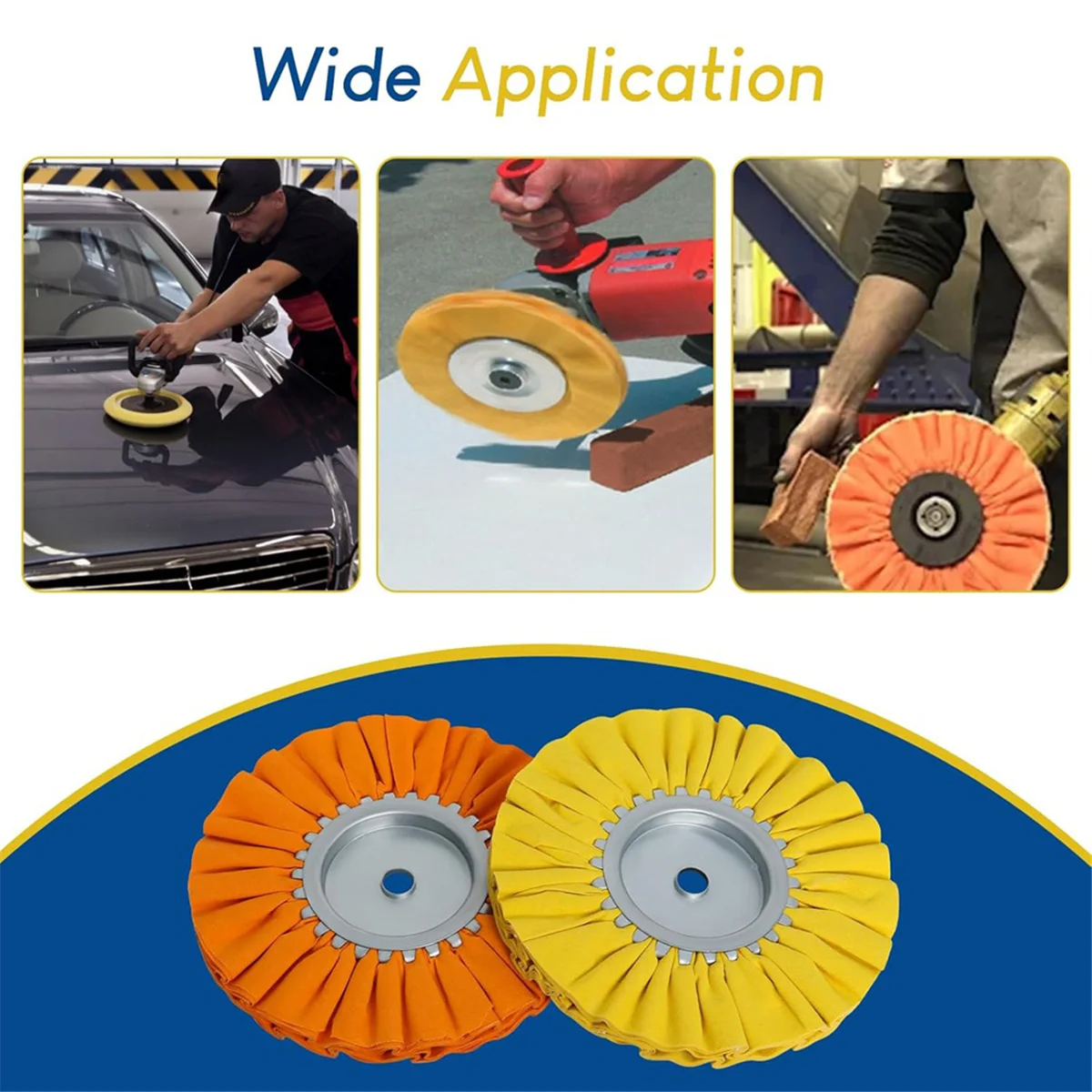 Wide Application