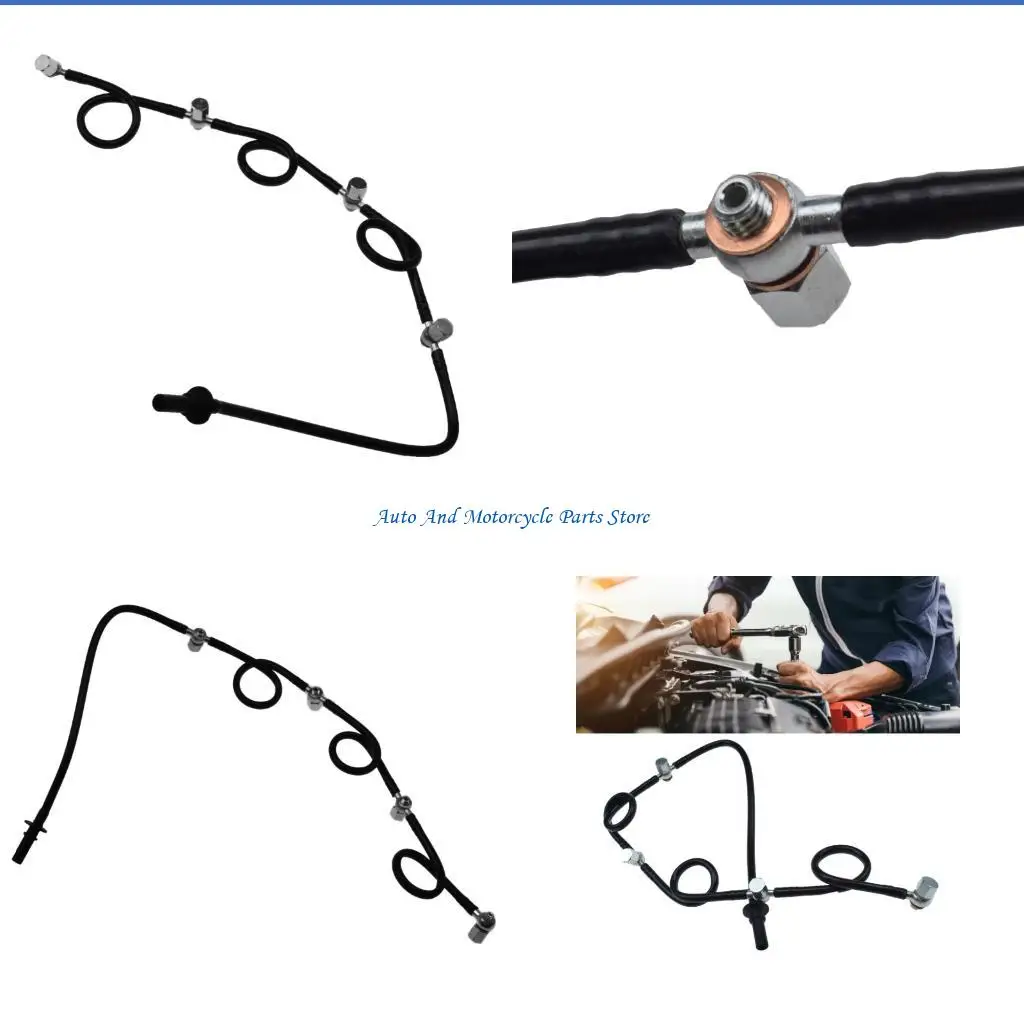 Auto And Motorcycle Parts Store