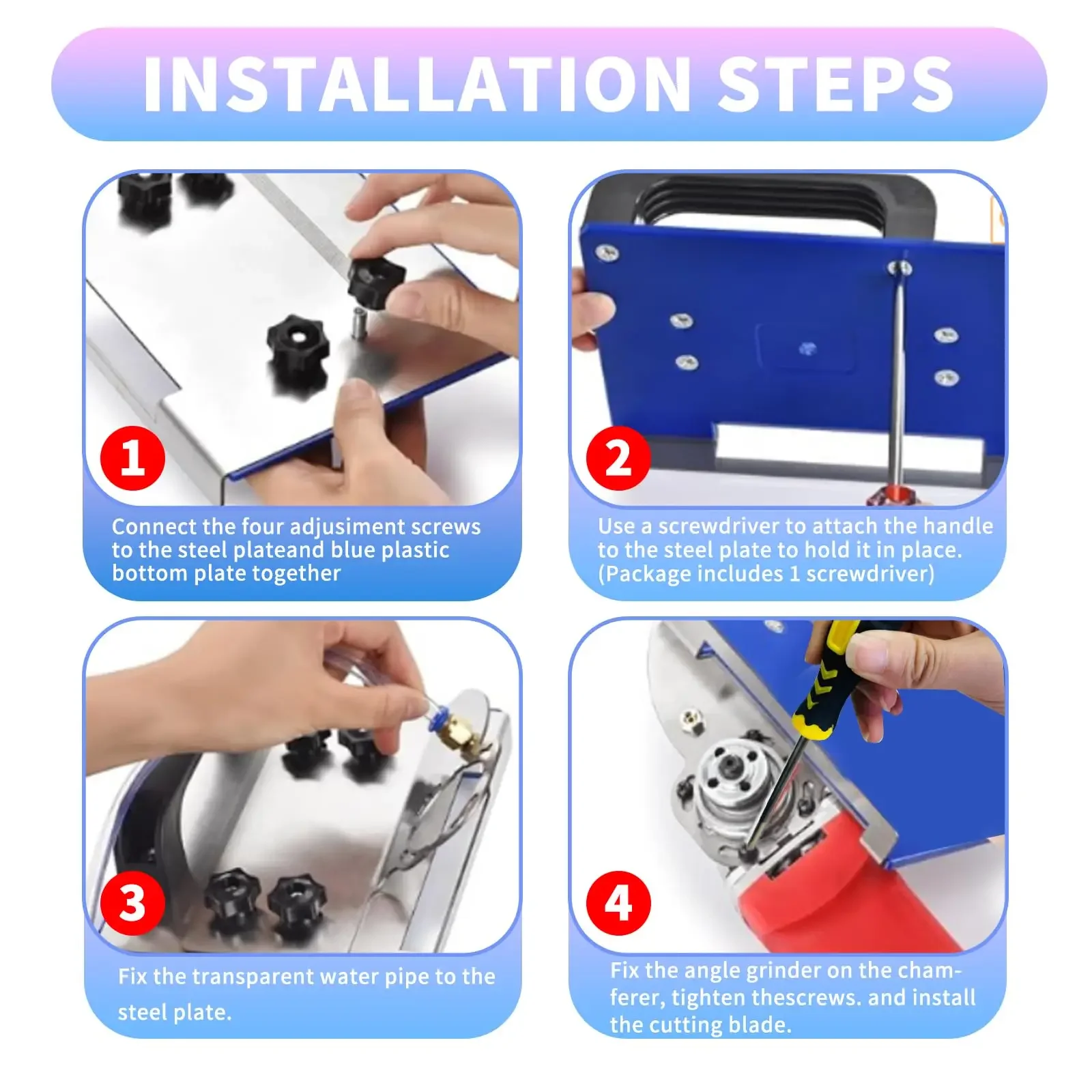 INSTALLATION STEPS

1

Connect the four adjusiment screws to the steel plateand blue plastic bottom plate together

2

Use a screwdriver to attach the handle to the steel plate to hold it in place. (Package includes 1 screwdriver)

3

Fix the transparent water pipe to the steel plate.

4

Fix the angle grinder on the chamferer, tighten thescrews. and install the cutting blade.