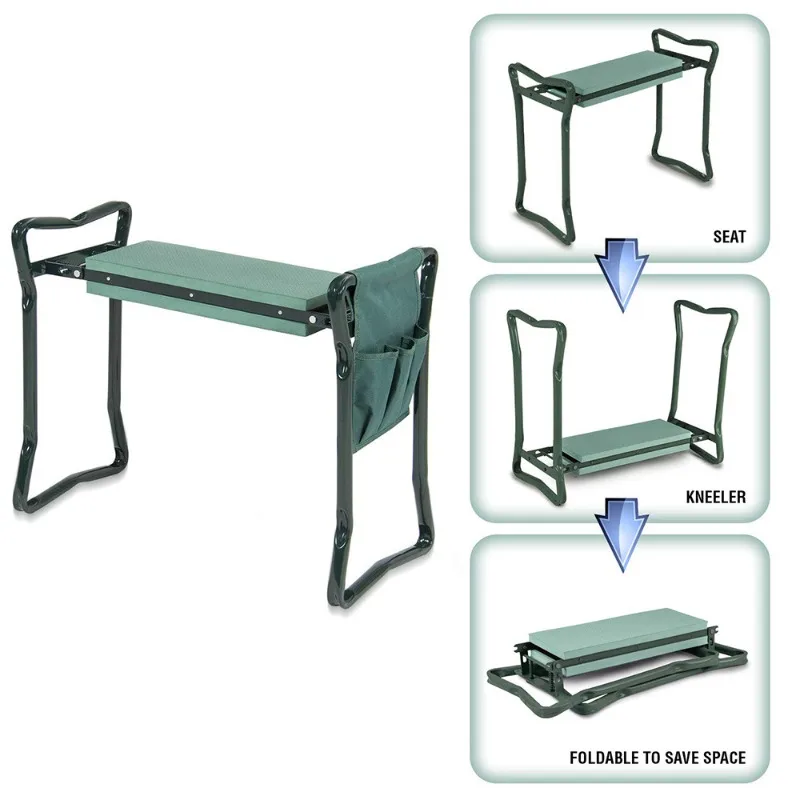 SEAT

KNEELER

FOLDABLE TO SAVE SPACE