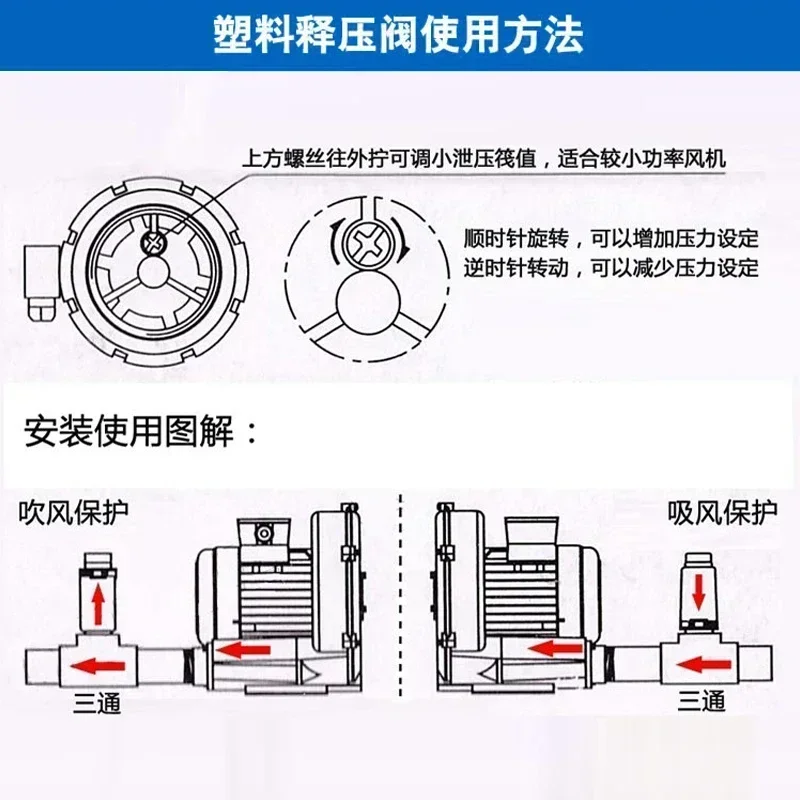 塑料释压阀使用方法

上方螺丝往外拧可调小泄压筏值，适合较小功率风机

顺时针旋转，可以增加压力设定
逆时针转动，可以减少压力设定

安装使用图解：

吹风保护

三通

吸风保护

三通