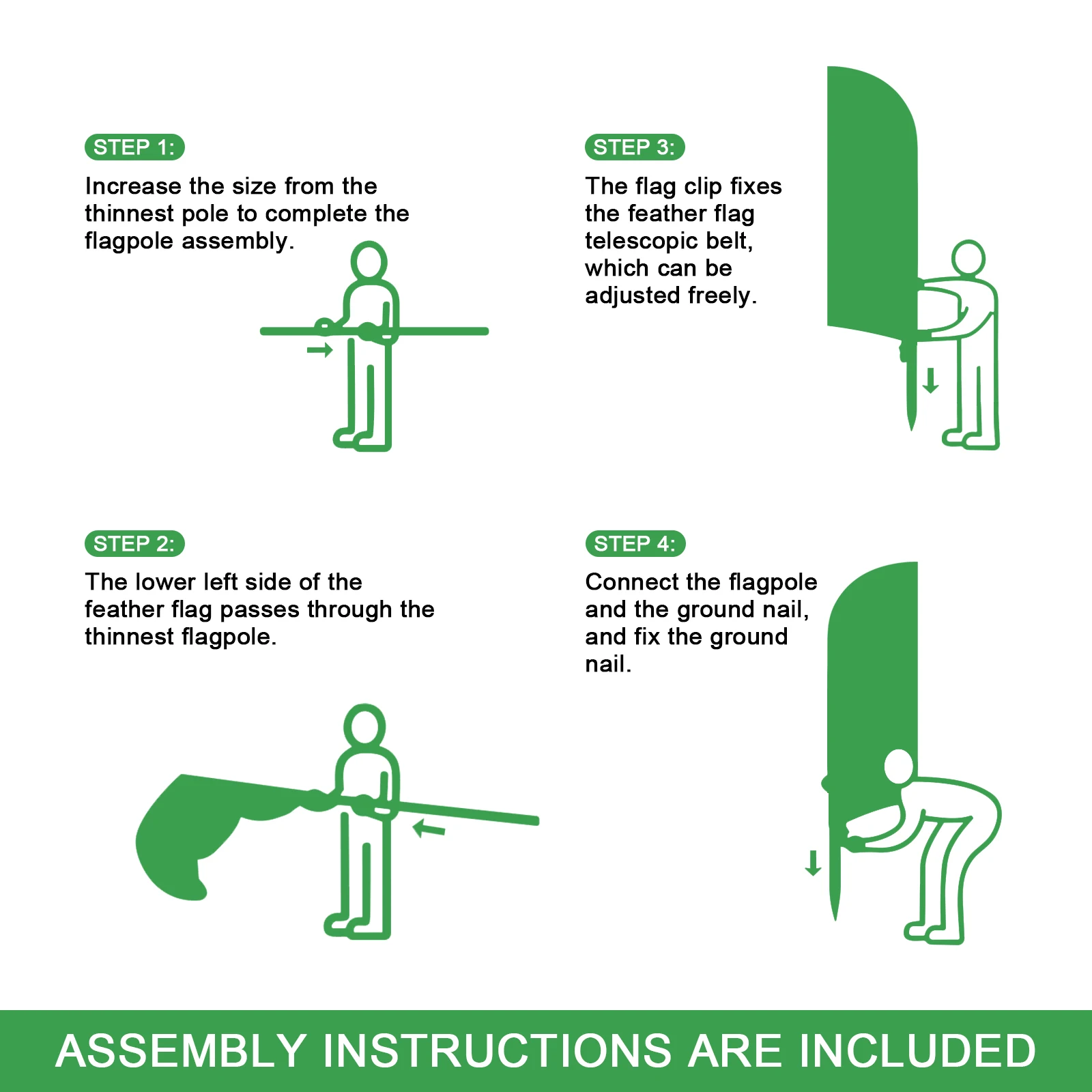 STEP 1:
Increase the size from the thinnest pole to complete the flagpole assembly.

STEP 2:
The lower left side of the feather flag passes through the thinnest flagpole.

STEP 3:
The flag clip fixes the feather flag telescopic belt, which can be adjusted freely.

STEP 4:
Connect the flagpole and the ground nail, and fix the ground nail.

ASSEMBLY INSTRUCTIONS ARE INCLUDED