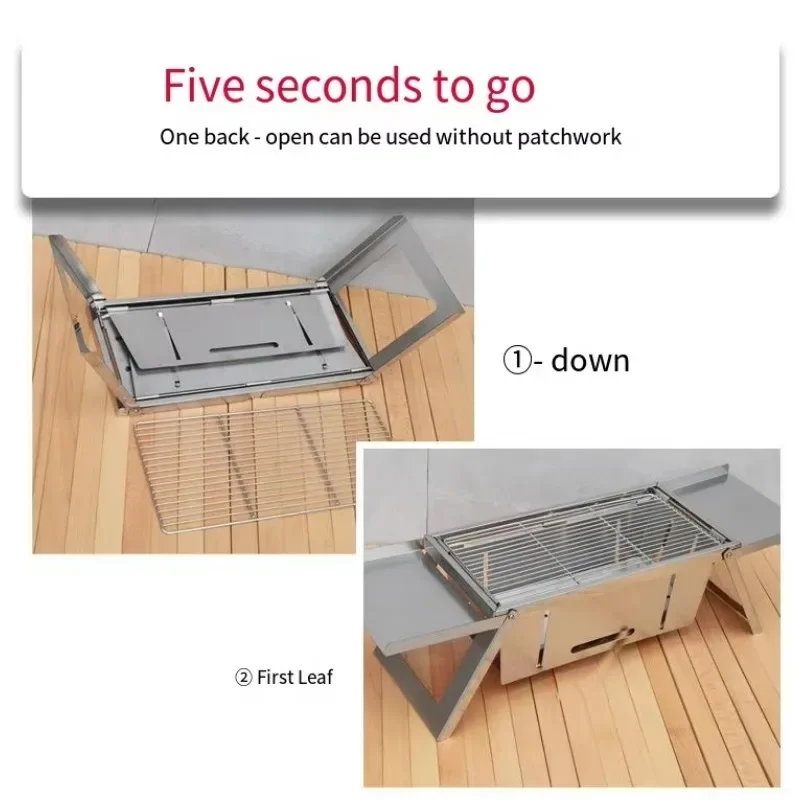 Five seconds to go

One back - open can be used without patchwork

①- down

② First Leaf