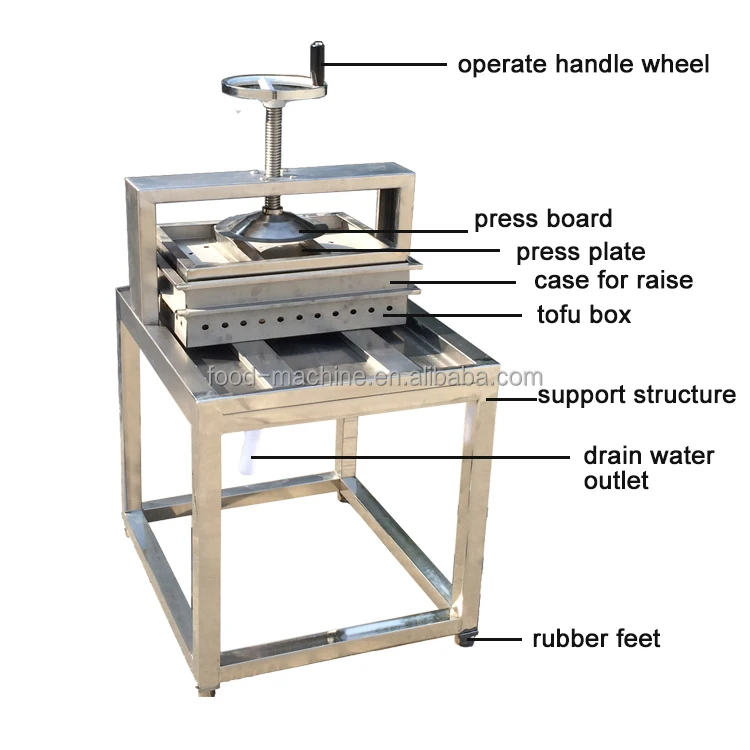 operate handle wheel

press board

press plate

case for raise

tofu box

food-machine.en.alibaba.com

support structure

drain water outlet

rubber feet