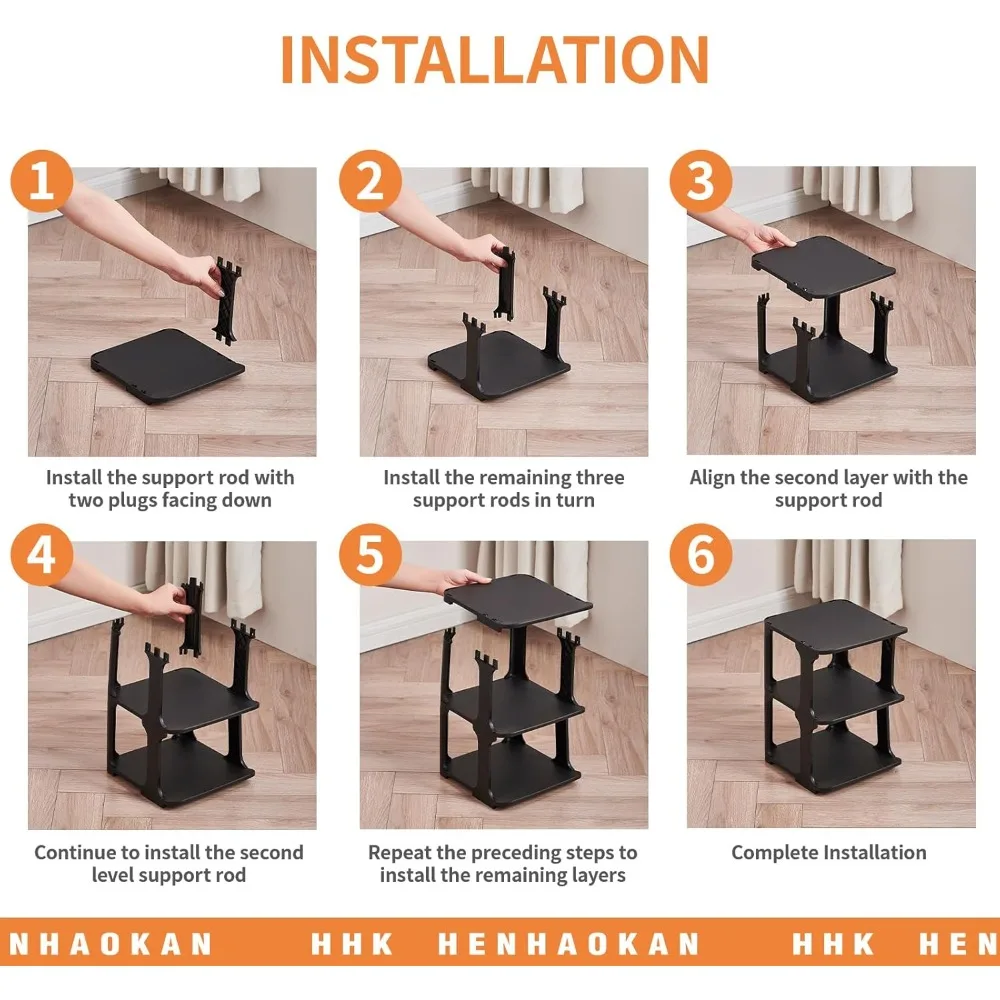 INSTALLATION

1
Install the support rod with two plugs facing down

2
Install the remaining three support rods in turn

3
Align the second layer with the support rod

4
Continue to install the second level support rod

5
Repeat the preceding steps to install the remaining layers

6
Complete Installation

NHAOKAN HHK HENHAOKAN HHK HEN