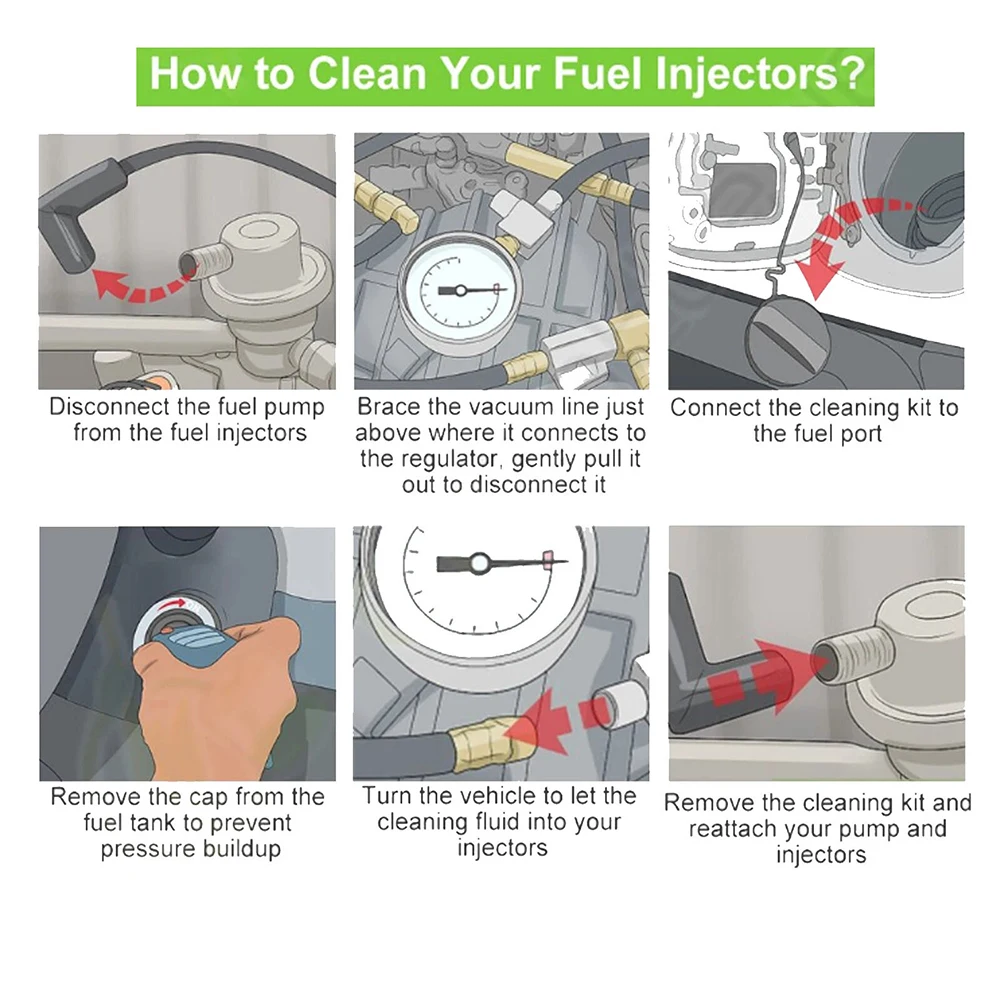 How to Clean Your Fuel Injectors?

Disconnect the fuel pump from the fuel injectors

Brace the vacuum line just above where it connects to the regulator, gently pull it out to disconnect it

Connect the cleaning kit to the fuel port

Remove the cap from the fuel tank to prevent pressure buildup

Turn the vehicle to let the cleaning fluid into your injectors

Remove the cleaning kit and reattach your pump and injectors