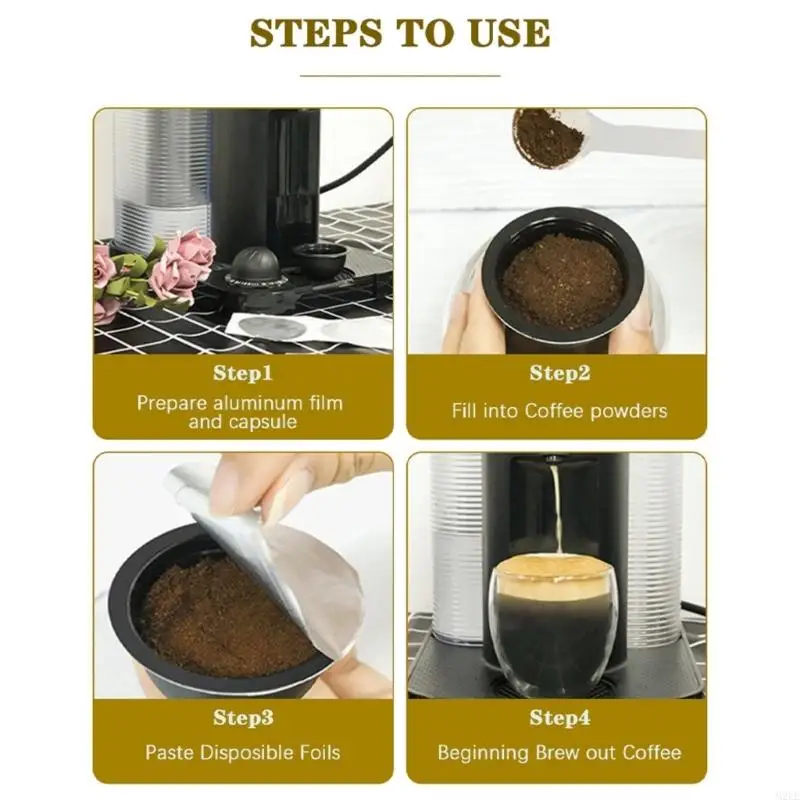 STEPS TO USE

Step1
Prepare aluminum film and capsule

Step2
Fill into Coffee powders

Step3
Paste Disposible Foils

Step4
Beginning Brew out Coffee