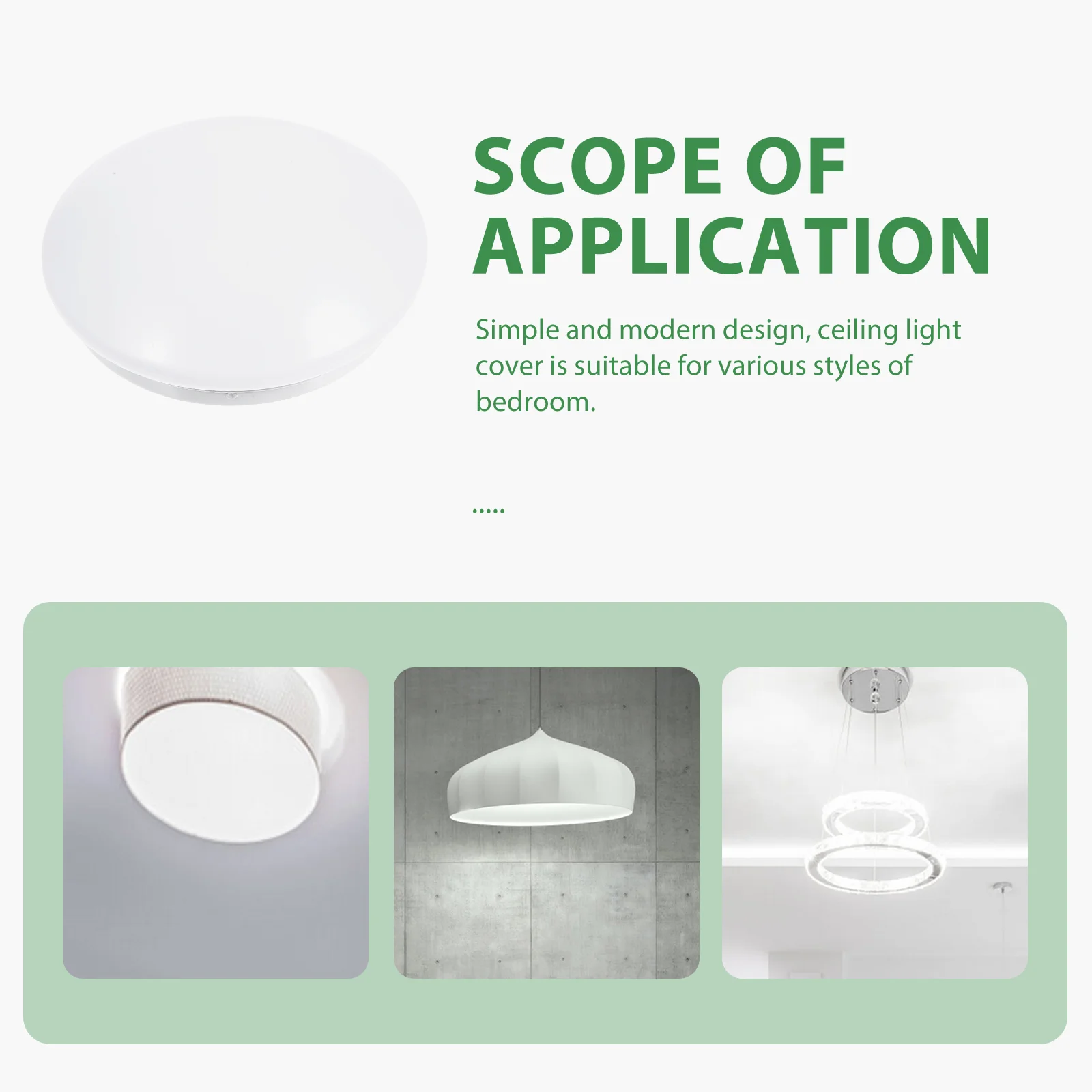 SCOPE OF APPLICATION

Simple and modern design, ceiling light cover is suitable for various styles of bedroom.

.....