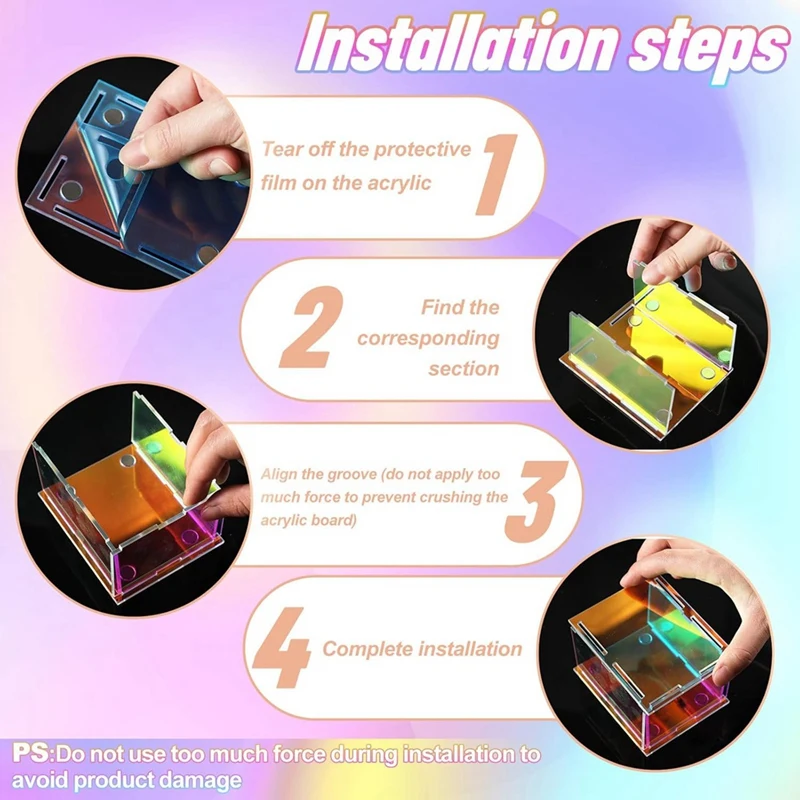 Installation steps

Tear off the protective film on the acrylic 1

2 Find the corresponding section

Align the groove (do not apply too much force to prevent crushing the acrylic board) 3

4 Complete installation

PS:Do not use too much force during installation to avoid product damage