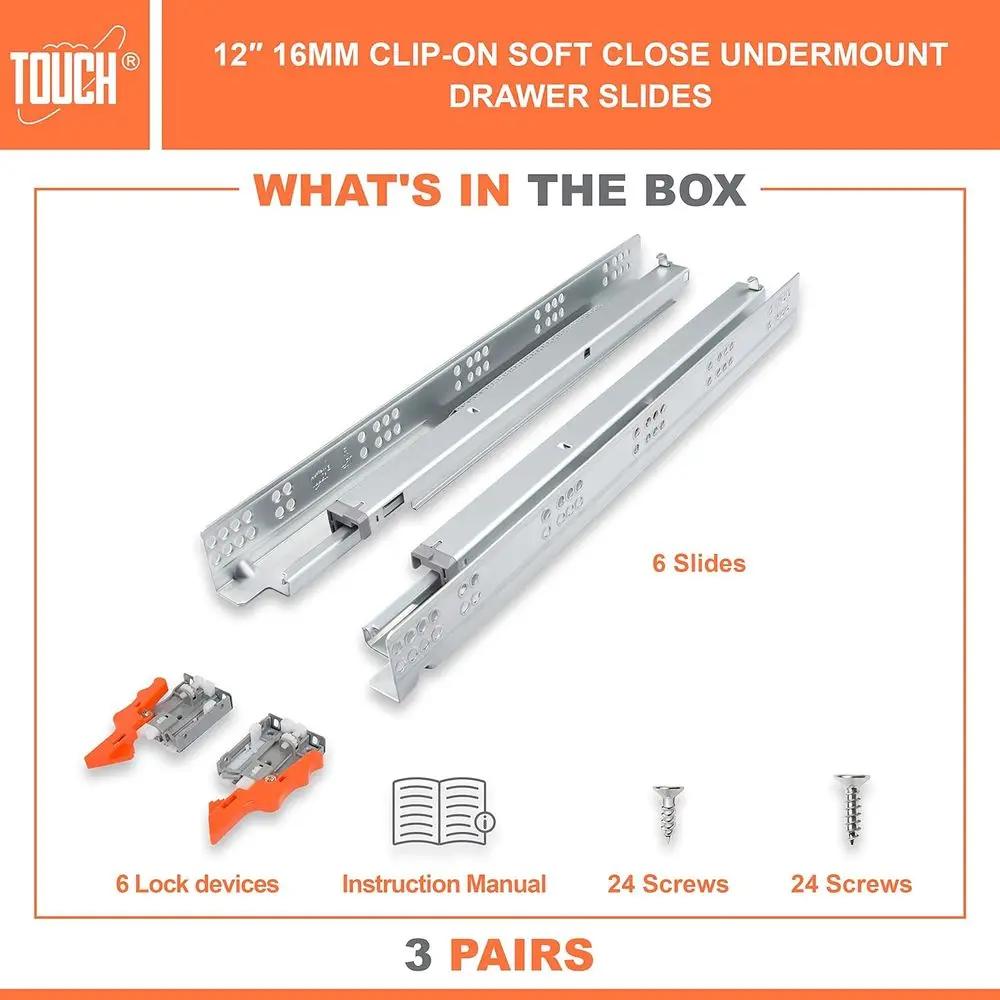 TOUCH®

12" 16MM CLIP-ON SOFT CLOSE UNDERMOUNT DRAWER SLIDES

WHAT'S IN THE BOX

6 Slides

6 Lock devices

Instruction Manual

24 Screws

24 Screws

3 PAIRS