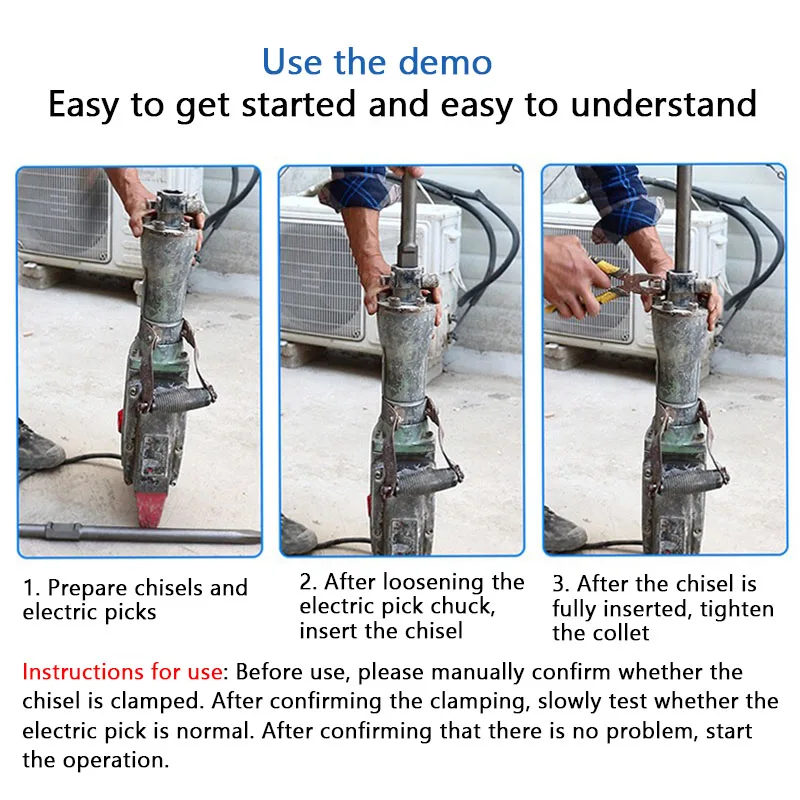 Use the demo
Easy to get started and easy to understand

1. Prepare chisels and electric picks

2. After loosening the electric pick chuck, insert the chisel

3. After the chisel is fully inserted, tighten the collet

Instructions for use: Before use, please manually confirm whether the chisel is clamped. After confirming the clamping, slowly test whether the electric pick is normal. After confirming that there is no problem, start the operation.