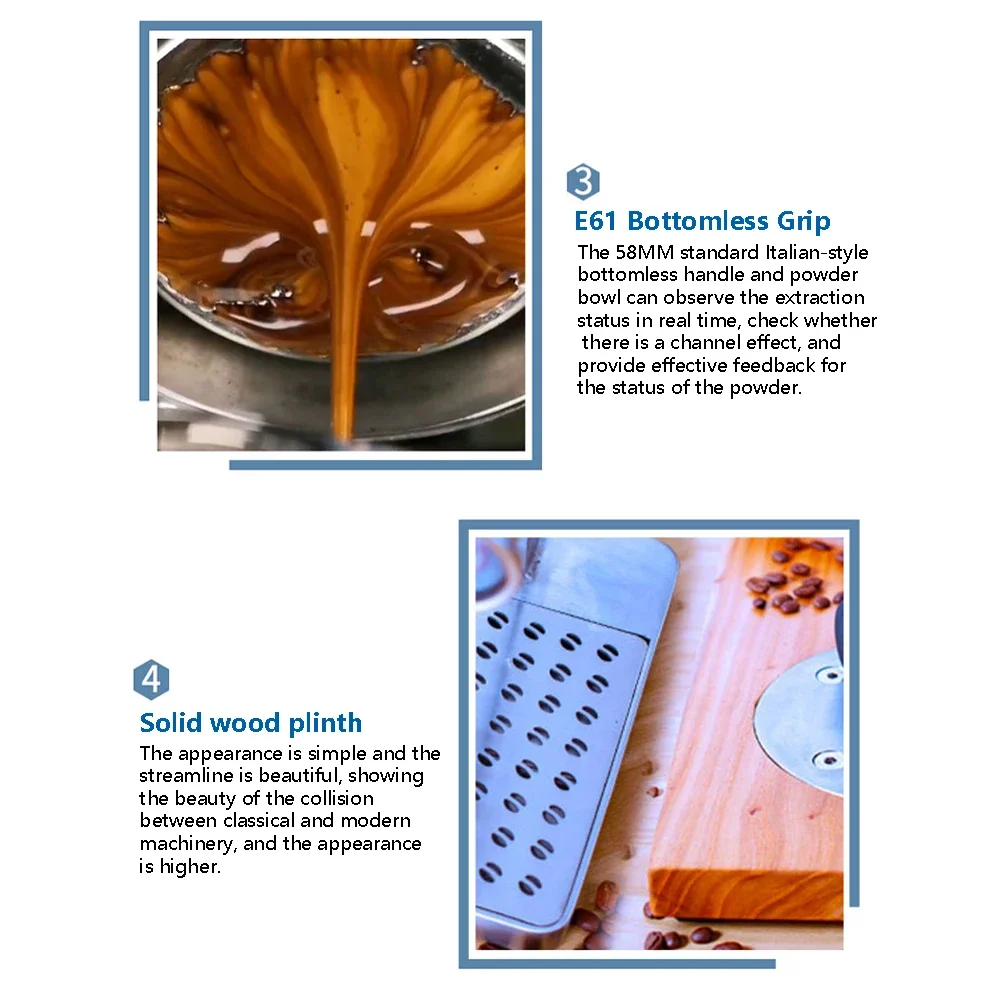 3

E61 Bottomless Grip

The 58MM standard Italian-style bottomless handle and powder bowl can observe the extraction status in real time, check whether there is a channel effect, and provide effective feedback for the status of the powder.

4

Solid wood plinth

The appearance is simple and the streamline is beautiful, showing the beauty of the collision between classical and modern machinery, and the appearance is higher.