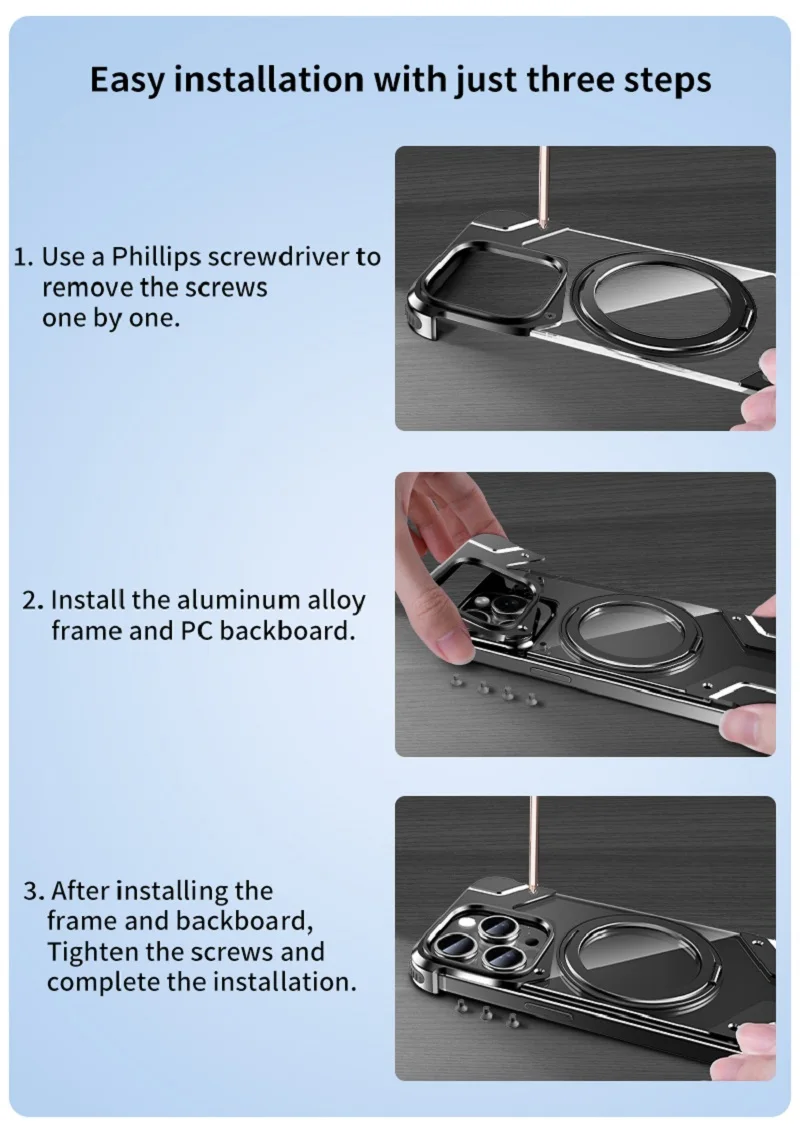 Easy installation with just three steps

1. Use a Phillips screwdriver to remove the screws one by one.

2. Install the aluminum alloy frame and PC backboard.

3. After installing the frame and backboard, Tighten the screws and complete the installation.