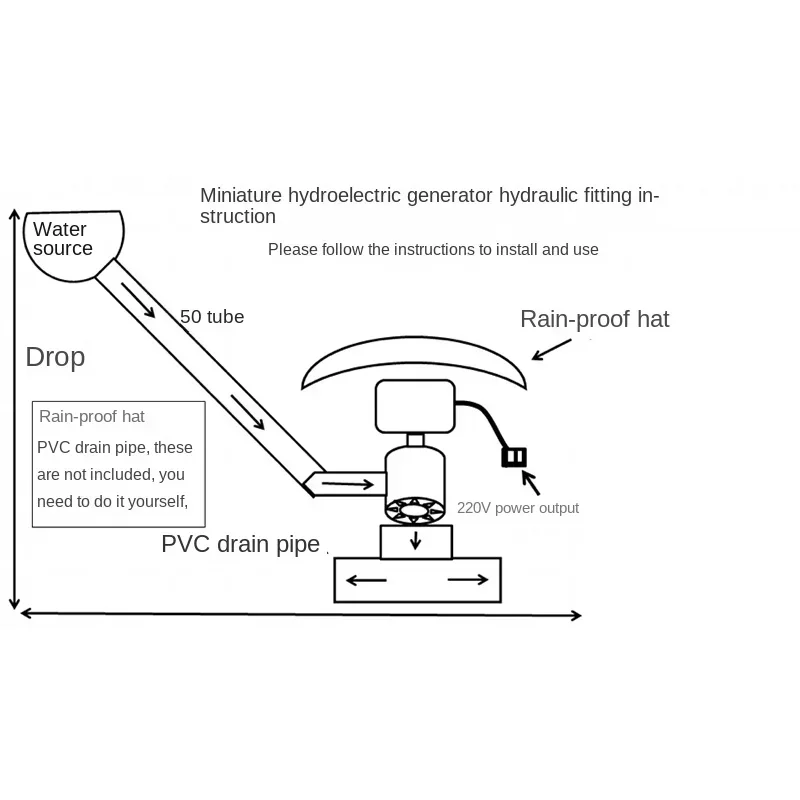 Miniature hydroelectric generator hydraulic fitting instruction

Please follow the instructions to install and use

Water source

50 tube

Rain-proof hat

Drop

Rain-proof hat
PVC drain pipe, these are not included, you need to do it yourself,

220V power output

PVC drain pipe