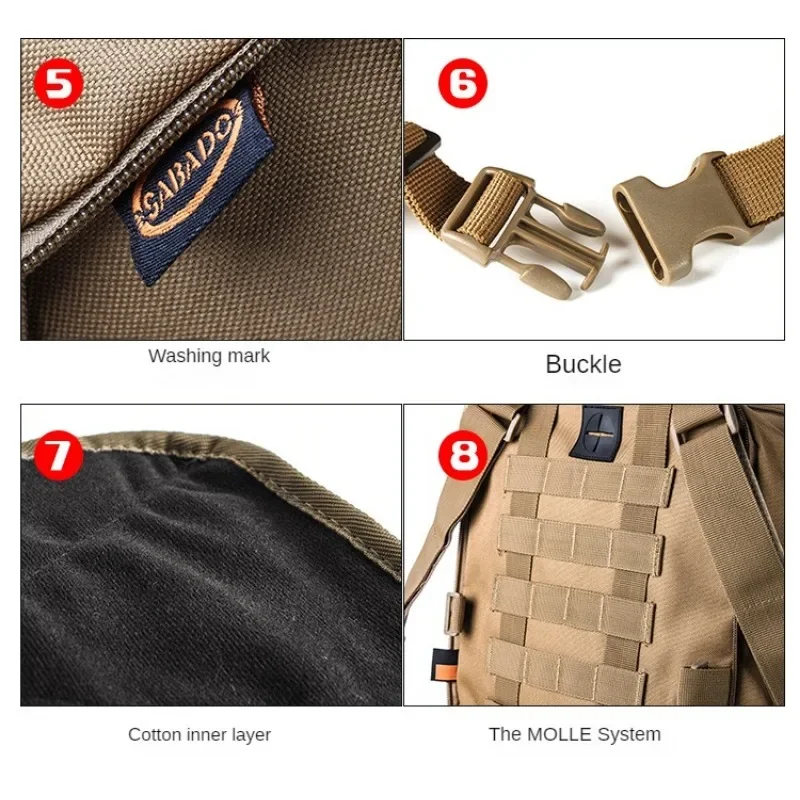 5

SABADO

Washing mark

6

Buckle

7

Cotton inner layer

8

The MOLLE System