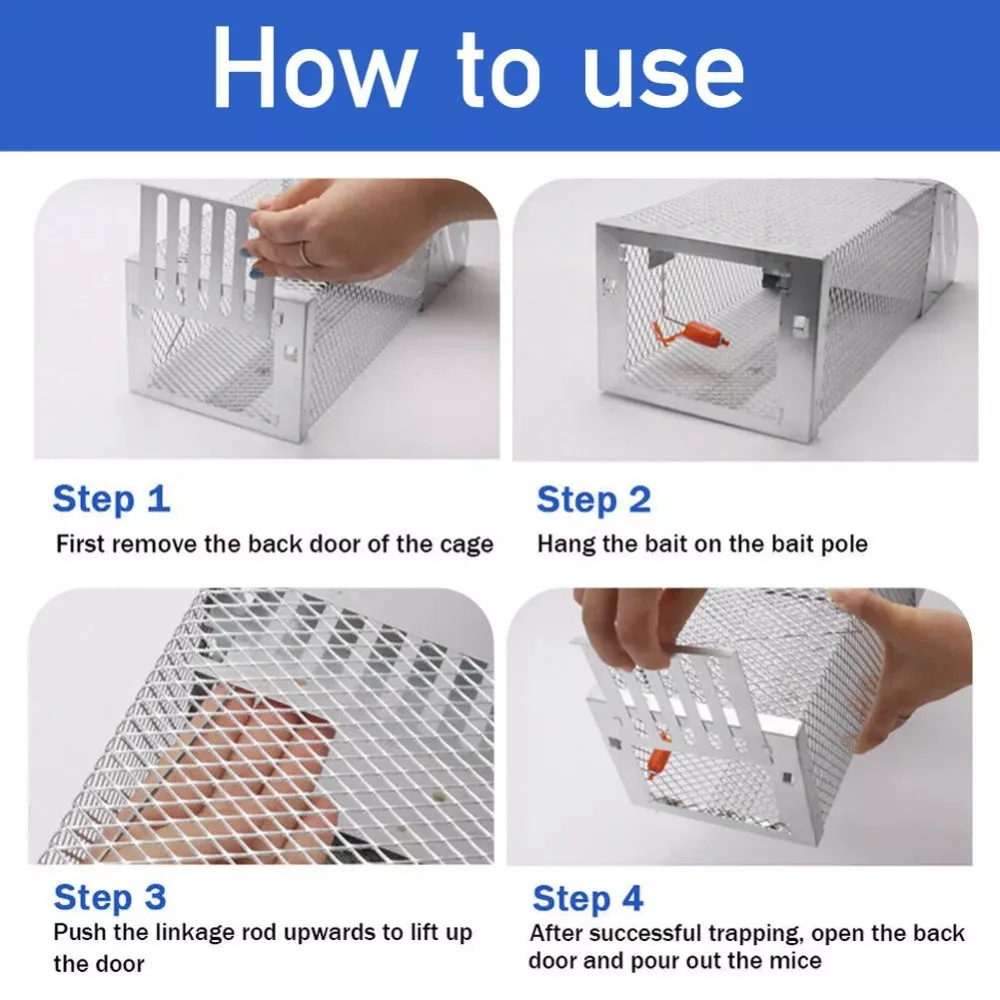 How to use

Step 1
First remove the back door of the cage

Step 2
Hang the bait on the bait pole

Step 3
Push the linkage rod upwards to lift up the door

Step 4
After successful trapping, open the back door and pour out the mice