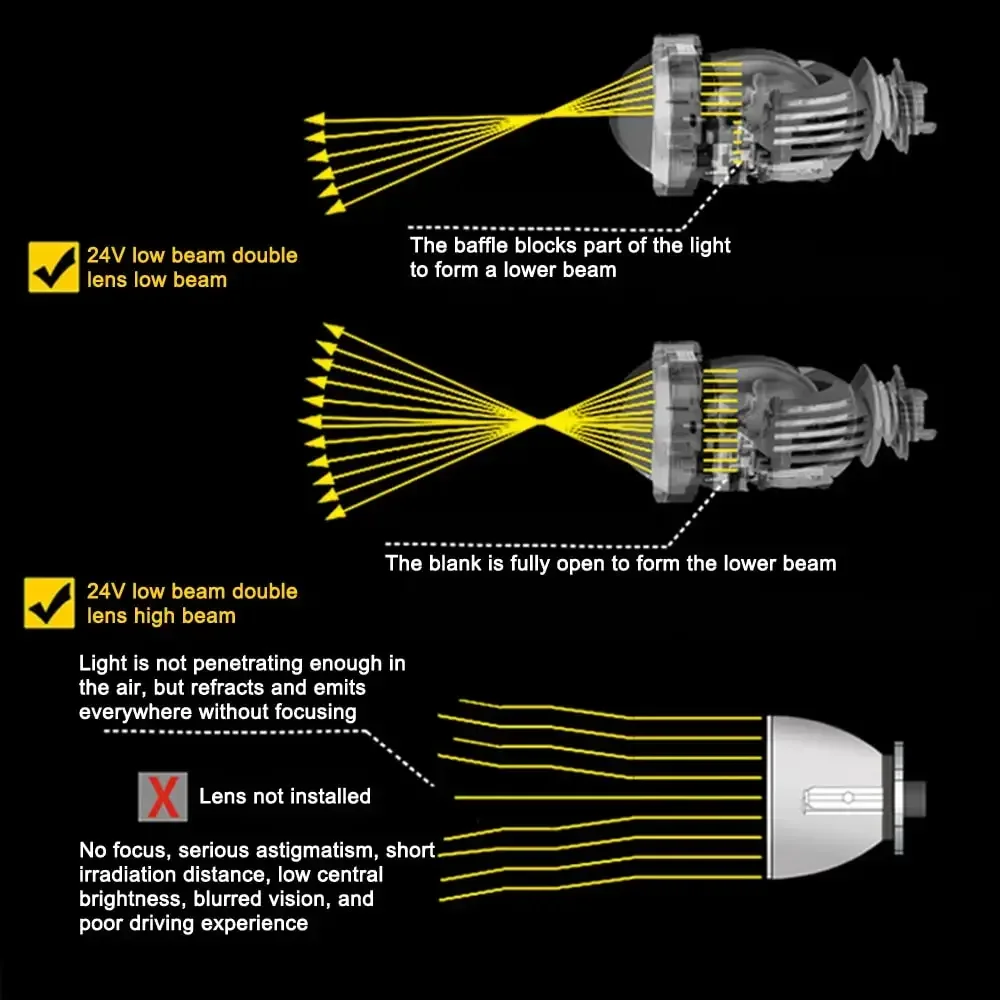 24V low beam double lens low beam

The baffle blocks part of the light to form a lower beam

The blank is fully open to form the lower beam

24V low beam double lens high beam

Light is not penetrating enough in the air, but refracts and emits everywhere without focusing

X

Lens not installed

No focus, serious astigmatism, short irradiation distance, low central brightness, blurred vision, and poor driving experience