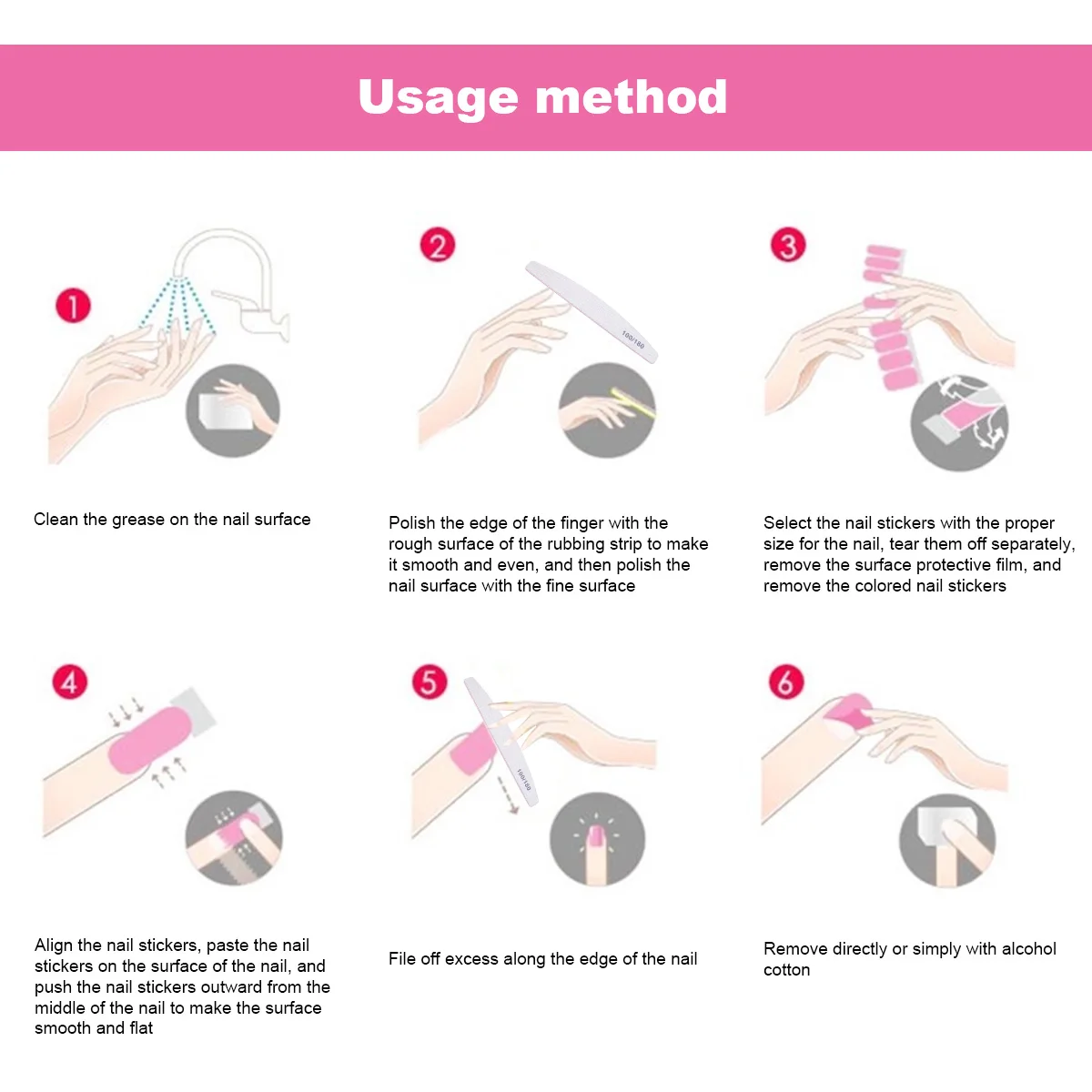 Usage method

1

Clean the grease on the nail surface

2

100/180

Polish the edge of the finger with the rough surface of the rubbing strip to make it smooth and even, and then polish the nail surface with the fine surface

3

Select the nail stickers with the proper size for the nail, tear them off separately, remove the surface protective film, and remove the colored nail stickers

4

Align the nail stickers, paste the nail stickers on the surface of the nail, and push the nail stickers outward from the middle of the nail to make the surface smooth and flat

5

100/180

File off excess along the edge of the nail

6

Remove directly or simply with alcohol cotton