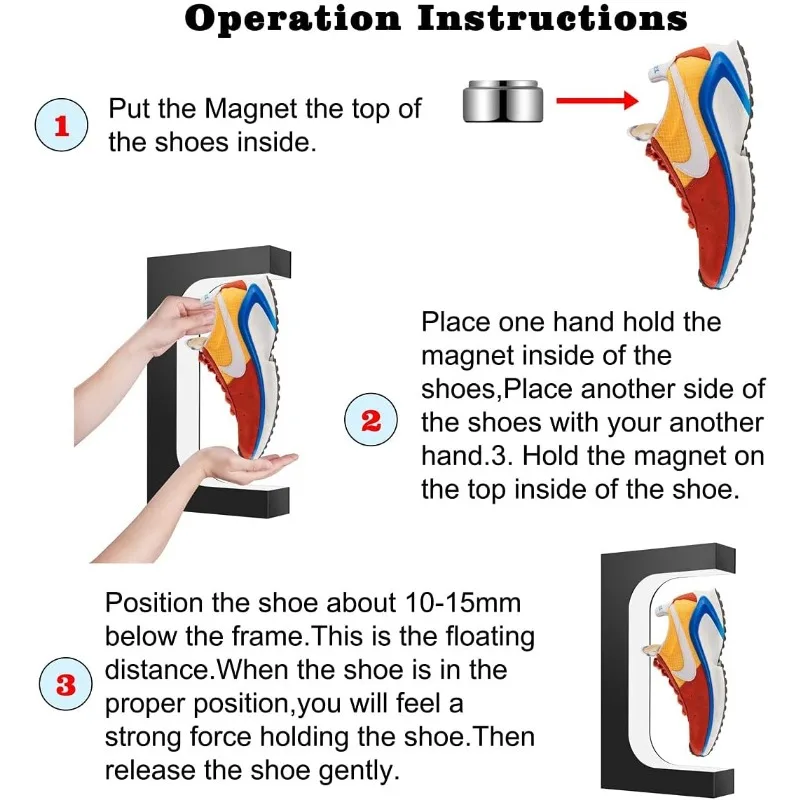 Operation Instructions

1 Put the Magnet the top of the shoes inside.

2 Place one hand hold the magnet inside of the shoes,Place another side of the shoes with your another hand.3. Hold the magnet on the top inside of the shoe.

3 Position the shoe about 10-15mm below the frame.This is the floating distance.When the shoe is in the proper position,you will feel a strong force holding the shoe.Then release the shoe gently.