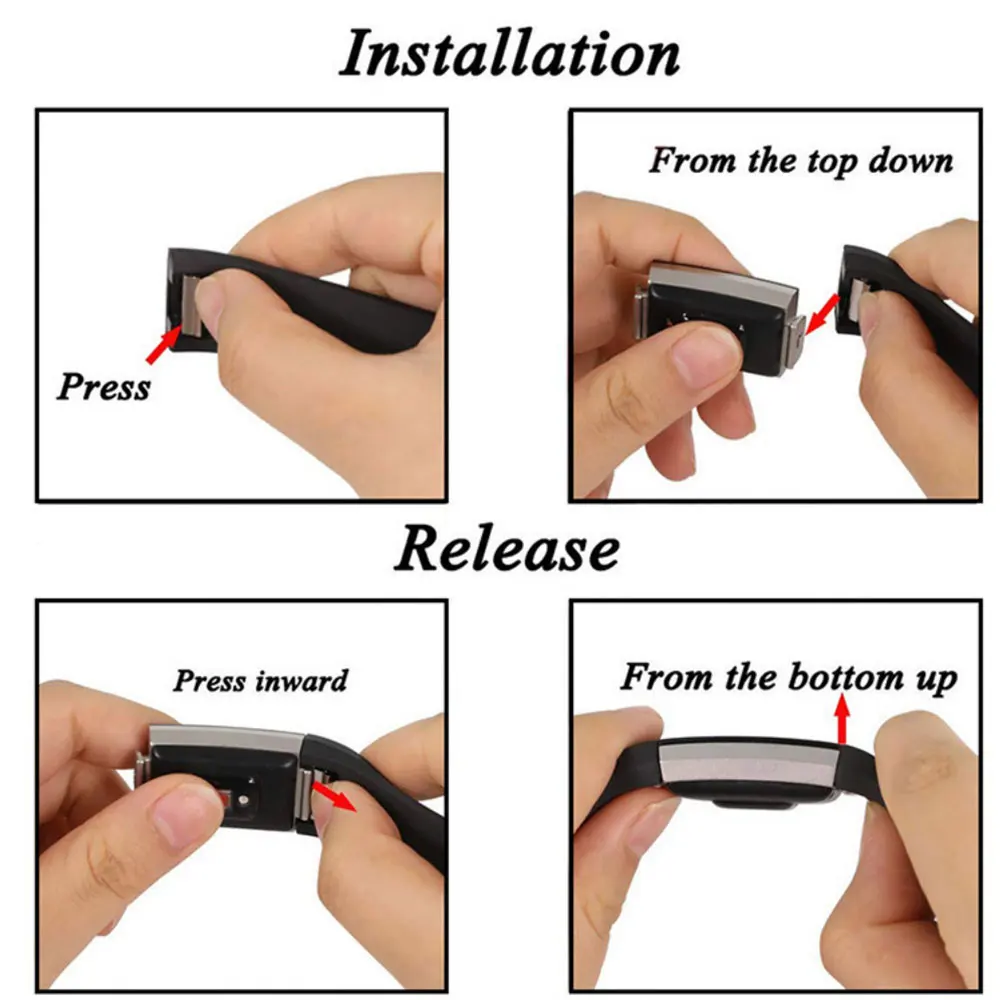 Installation

Press

From the top down

Release

Press inward

From the bottom up