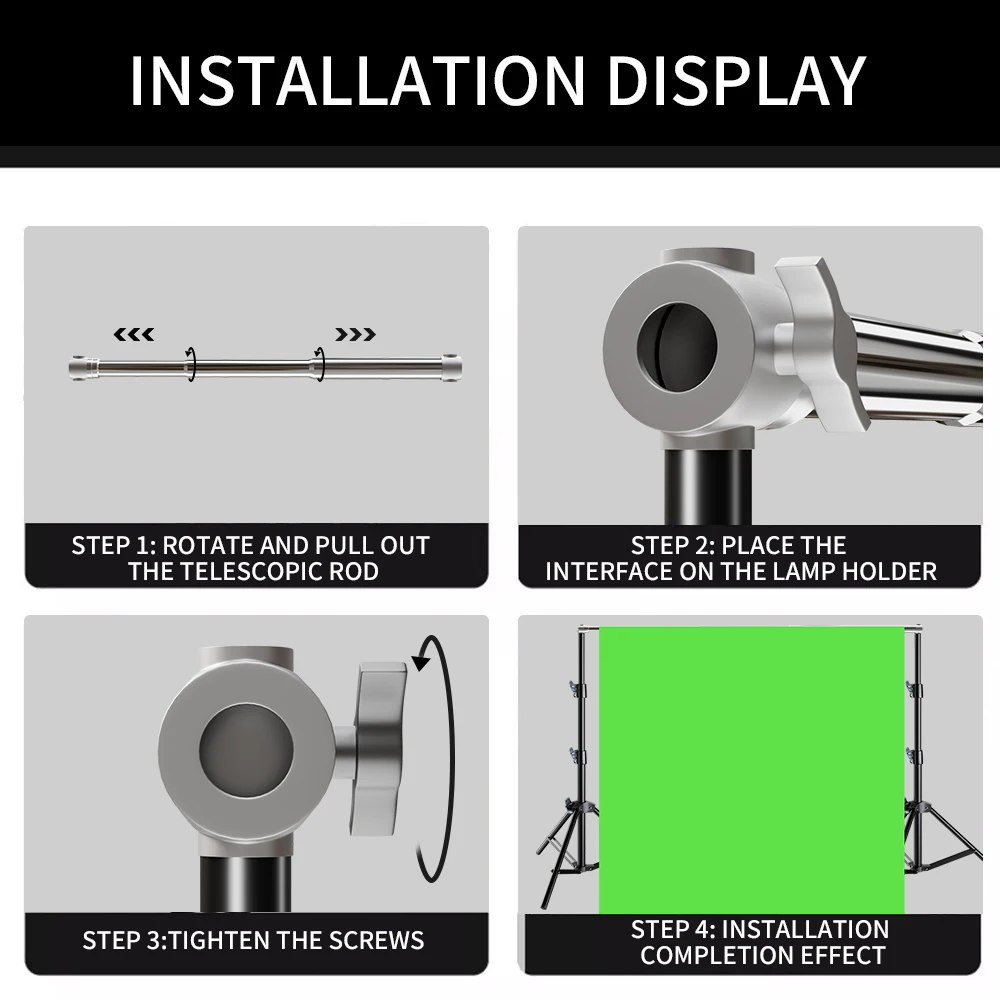 INSTALLATION DISPLAY

STEP 1: ROTATE AND PULL OUT THE TELESCOPIC ROD

STEP 2: PLACE THE INTERFACE ON THE LAMP HOLDER

STEP 3:TIGHTEN THE SCREWS

STEP 4: INSTALLATION COMPLETION EFFECT