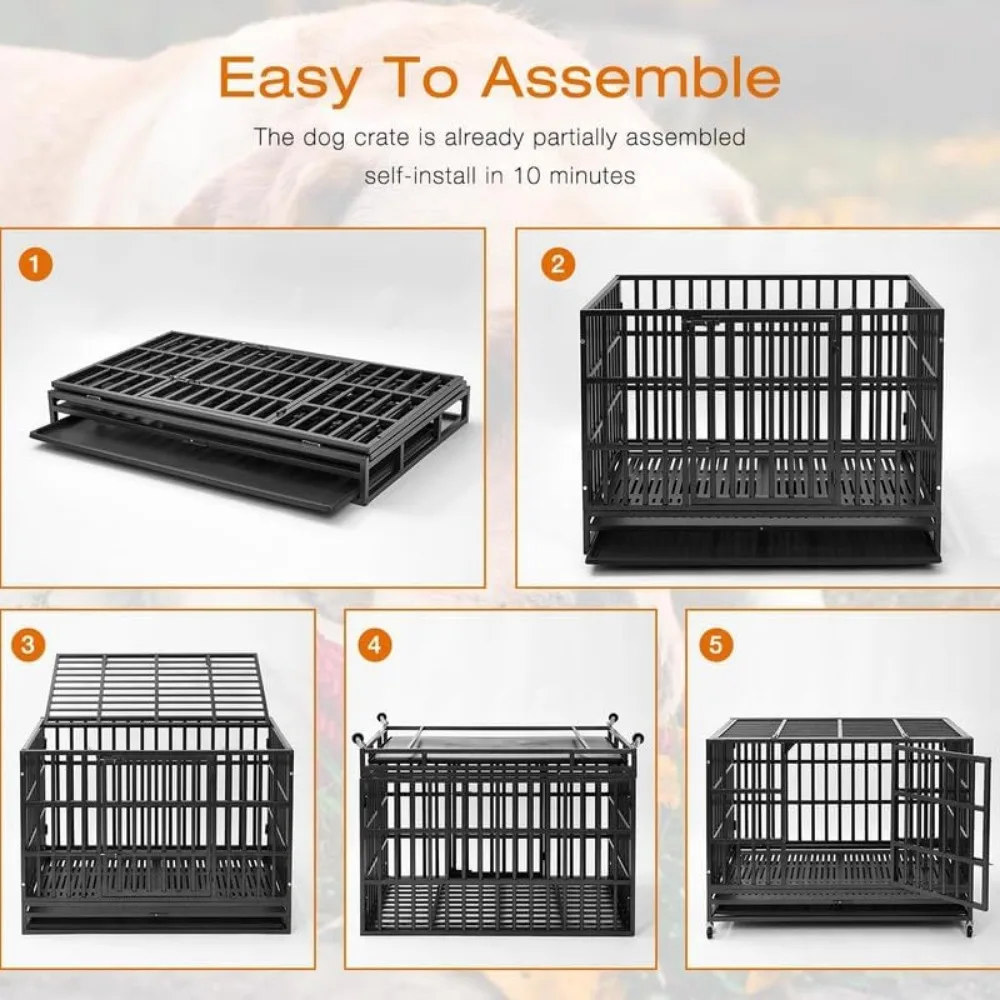 Easy To Assemble

The dog crate is already partially assembled
self-install in 10 minutes

1

2

3

4

5