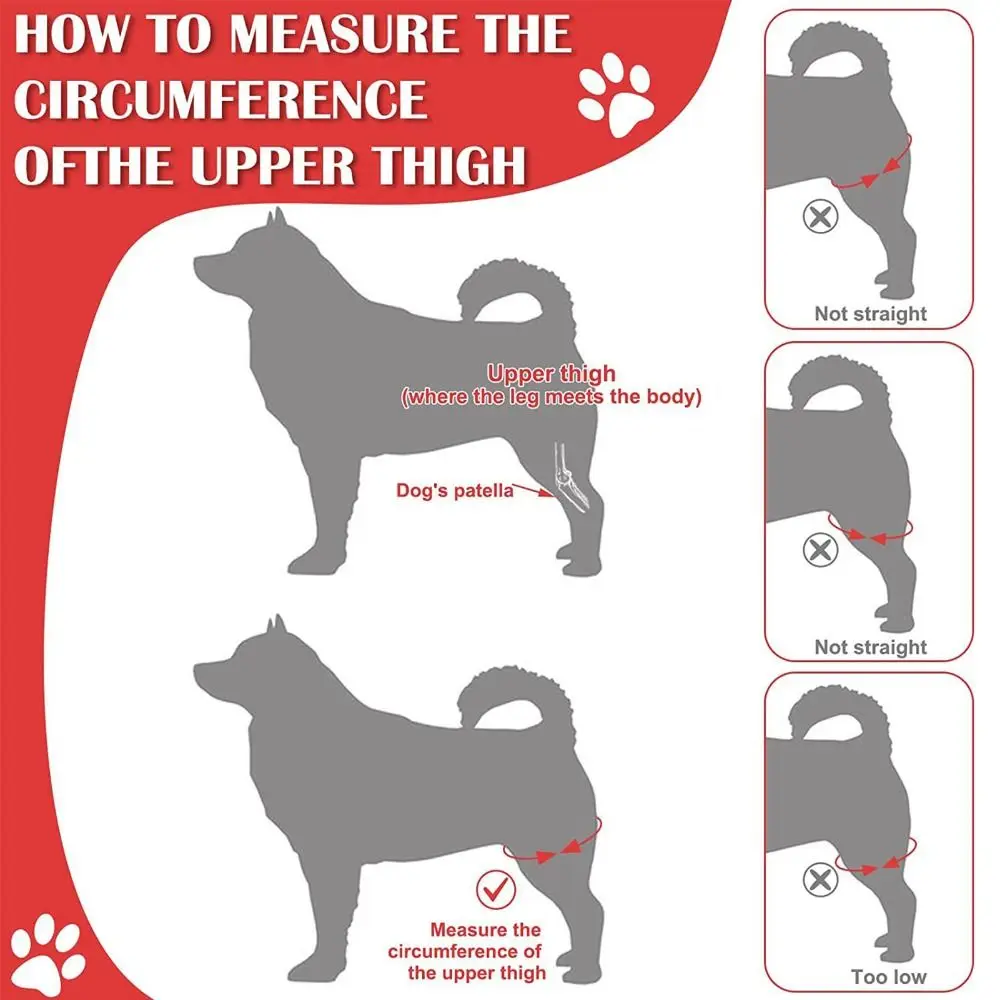 HOW TO MEASURE THE CIRCUMFERENCE OFTHE UPPER THIGH

Upper thigh
(where the leg meets the body)

Dog's patella

Measure the circumference of the upper thigh

Not straight

Not straight

Too low