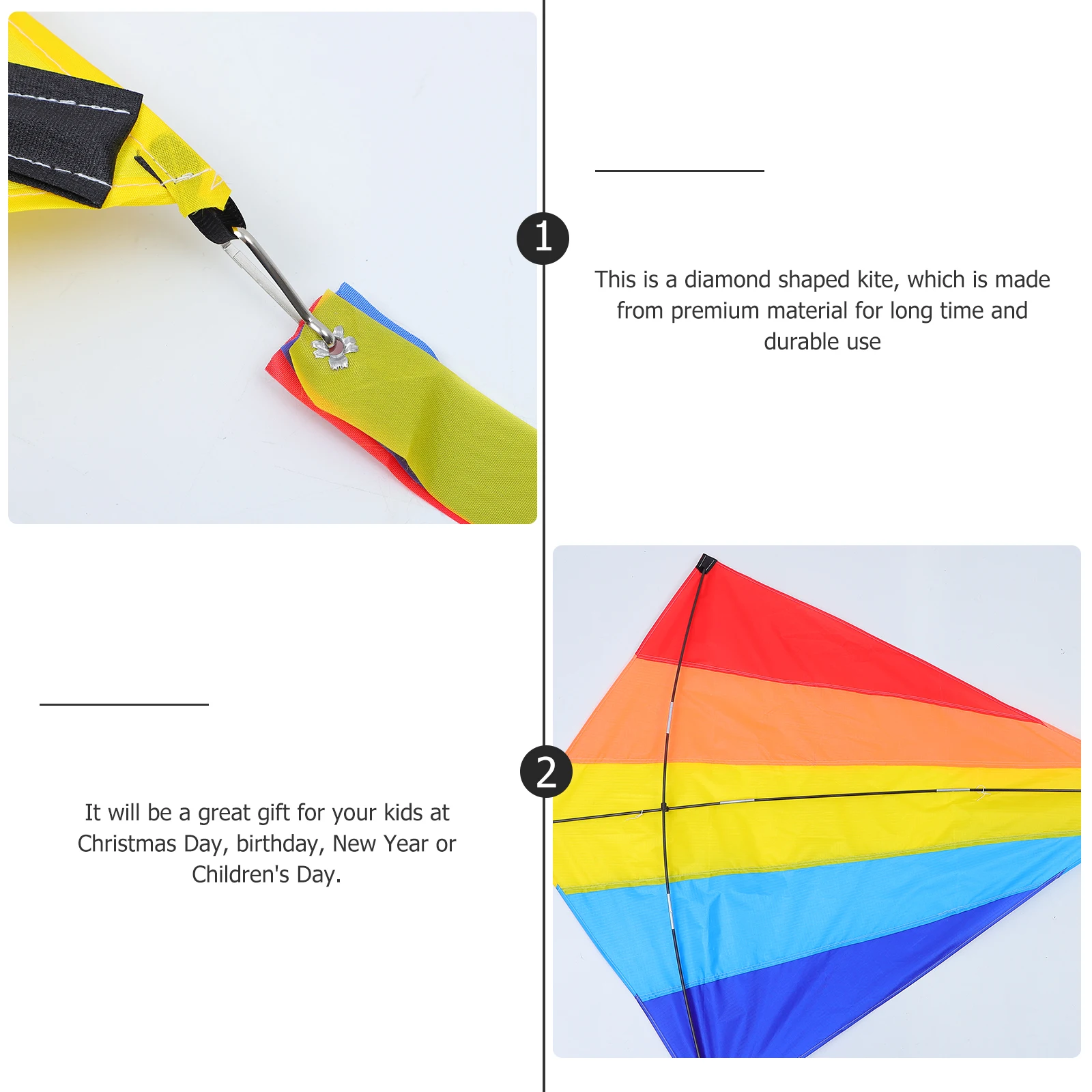 1

This is a diamond shaped kite, which is made from premium material for long time and durable use

2

It will be a great gift for your kids at Christmas Day, birthday, New Year or Children's Day.