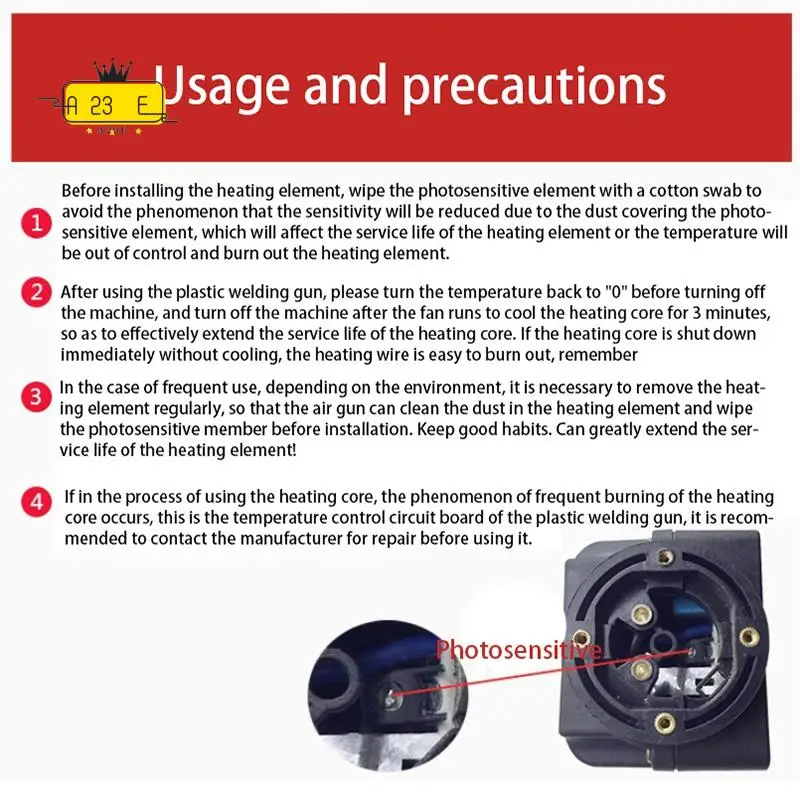 A 23 E

Usage and precautions

1 Before installing the heating element, wipe the photosensitive element with a cotton swab to avoid the phenomenon that the sensitivity will be reduced due to the dust covering the photosensitive element, which will affect the service life of the heating element or the temperature will be out of control and burn out the heating element.

2 After using the plastic welding gun, please turn the temperature back to "0" before turning off the machine, and turn off the machine after the fan runs to cool the heating core for 3 minutes, so as to effectively extend the service life of the heating core. If the heating core is shut down immediately without cooling, the heating wire is easy to burn out, remember

3 In the case of frequent use, depending on the environment, it is necessary to remove the heating element regularly, so that the air gun can clean the dust in the heating element and wipe the photosensitive member before installation. Keep good habits. Can greatly extend the service life of the heating element!

4 If in the process of using the heating core, the phenomenon of frequent burning of the heating core occurs, this is the temperature control circuit board of the plastic welding gun, it is recommended to contact the manufacturer for repair before using it.

Photosensitive