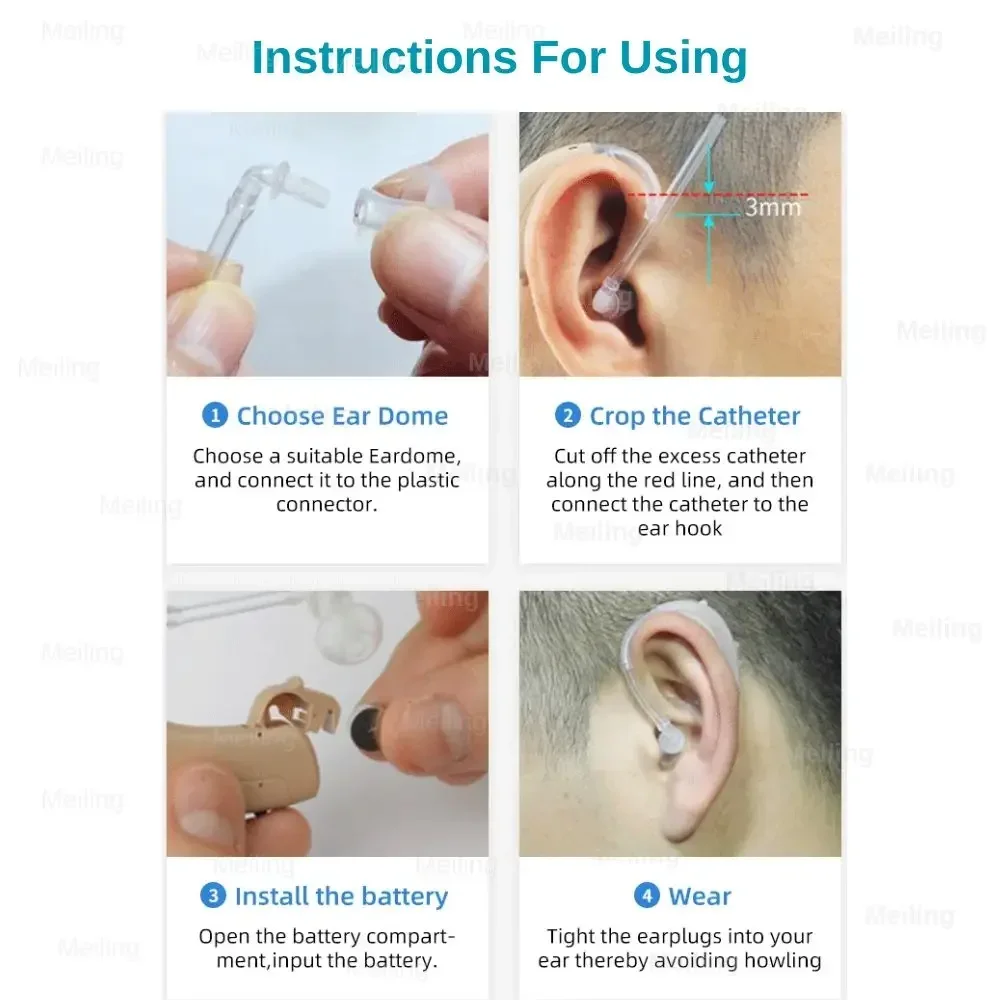 Instructions For Using

3mm

1 Choose Ear Dome

Choose a suitable Eardome, and connect it to the plastic connector.

2 Crop the Catheter

Cut off the excess catheter along the red line, and then connect the catheter to the ear hook

3 Install the battery

Open the battery compartment,input the battery.

4 Wear

Tight the earplugs into your ear thereby avoiding howling

Meiling