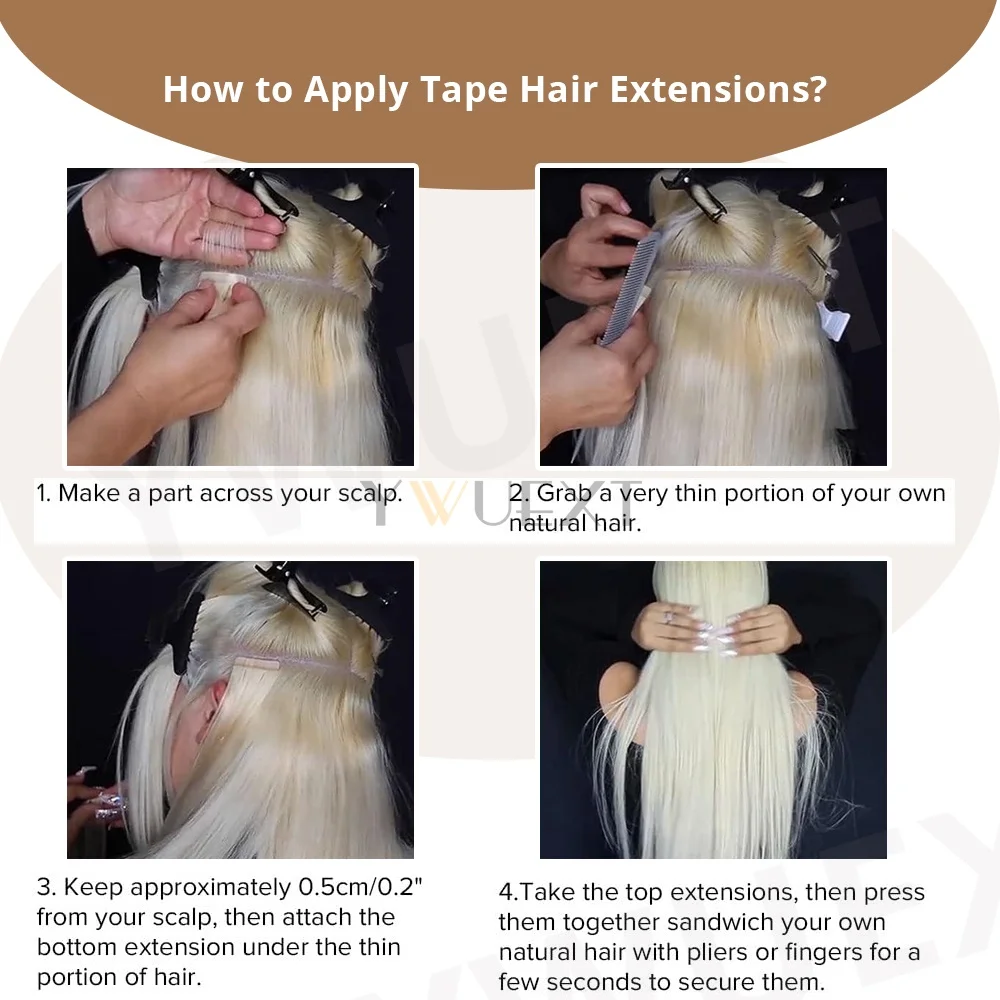 How to Apply Tape Hair Extensions?

1. Make a part across your scalp.

YWUEXT

2. Grab a very thin portion of your own natural hair.

3. Keep approximately 0.5cm/0.2" from your scalp, then attach the bottom extension under the thin portion of hair.

4.Take the top extensions, then press them together sandwich your own natural hair with pliers or fingers for a few seconds to secure them.