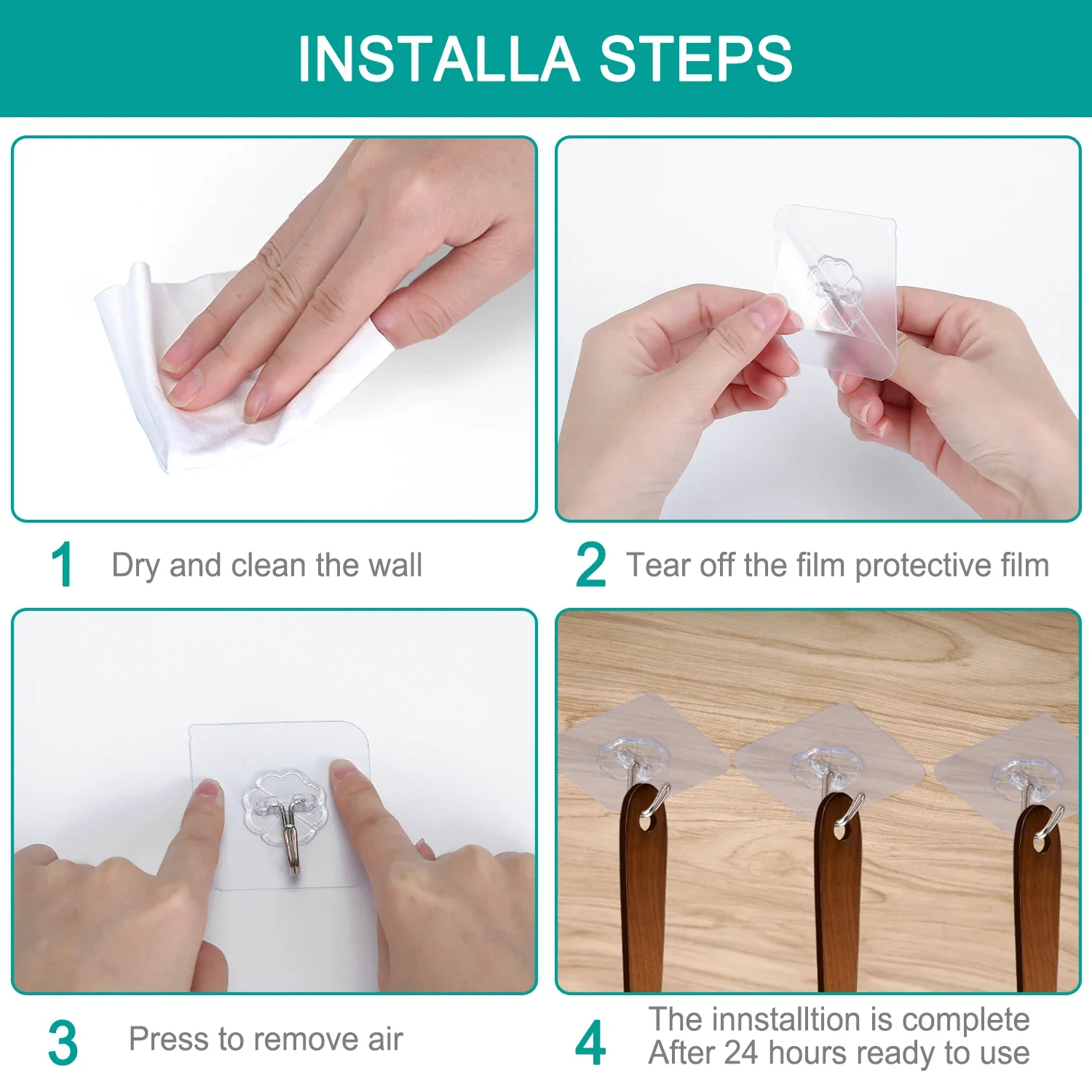 INSTALLA STEPS

1 Dry and clean the wall

2 Tear off the film protective film

3 Press to remove air

4 The innstalltion is complete
After 24 hours ready to use