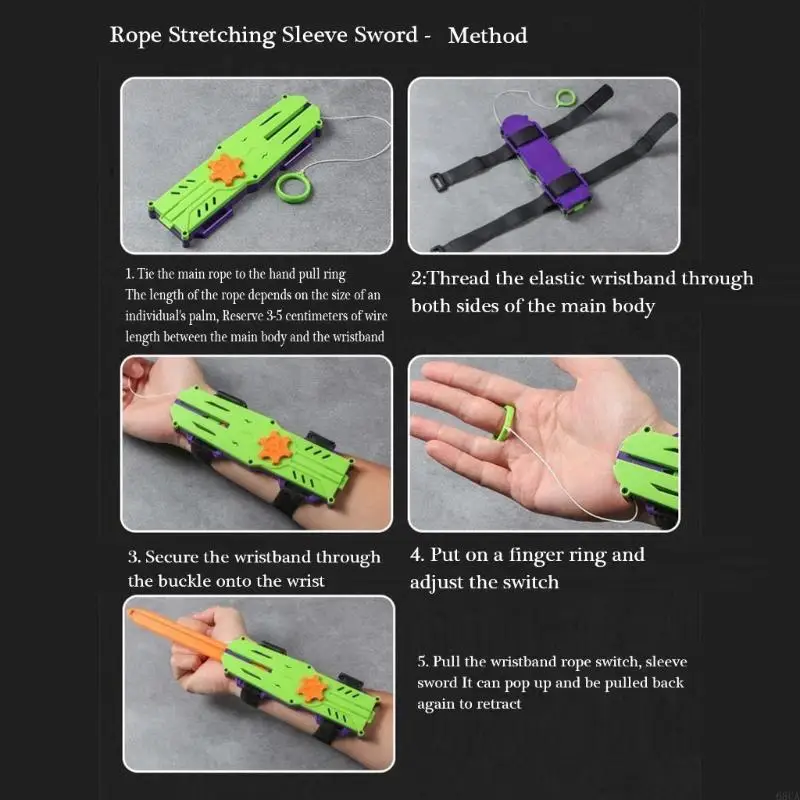 Rope Stretching Sleeve Sword - Method

1. Tie the main rope to the hand pull ring
The length of the rope depends on the size of an individual's palm, Reserve 3-5 centimeters of wire length between the main body and the wristband

2:Thread the elastic wristband through both sides of the main body

3. Secure the wristband through the buckle onto the wrist

4. Put on a finger ring and adjust the switch

5. Pull the wristband rope switch, sleeve sword It can pop up and be pulled back again to retract