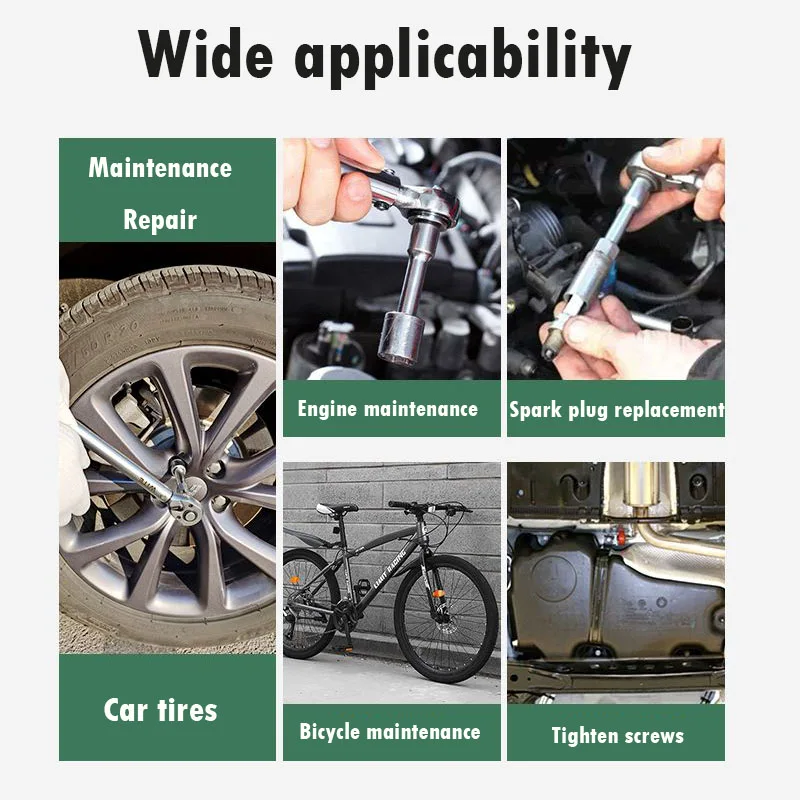 Wide applicability

Maintenance
Repair

Car tires

Engine maintenance

Spark plug replacement

Bicycle maintenance

Tighten screws