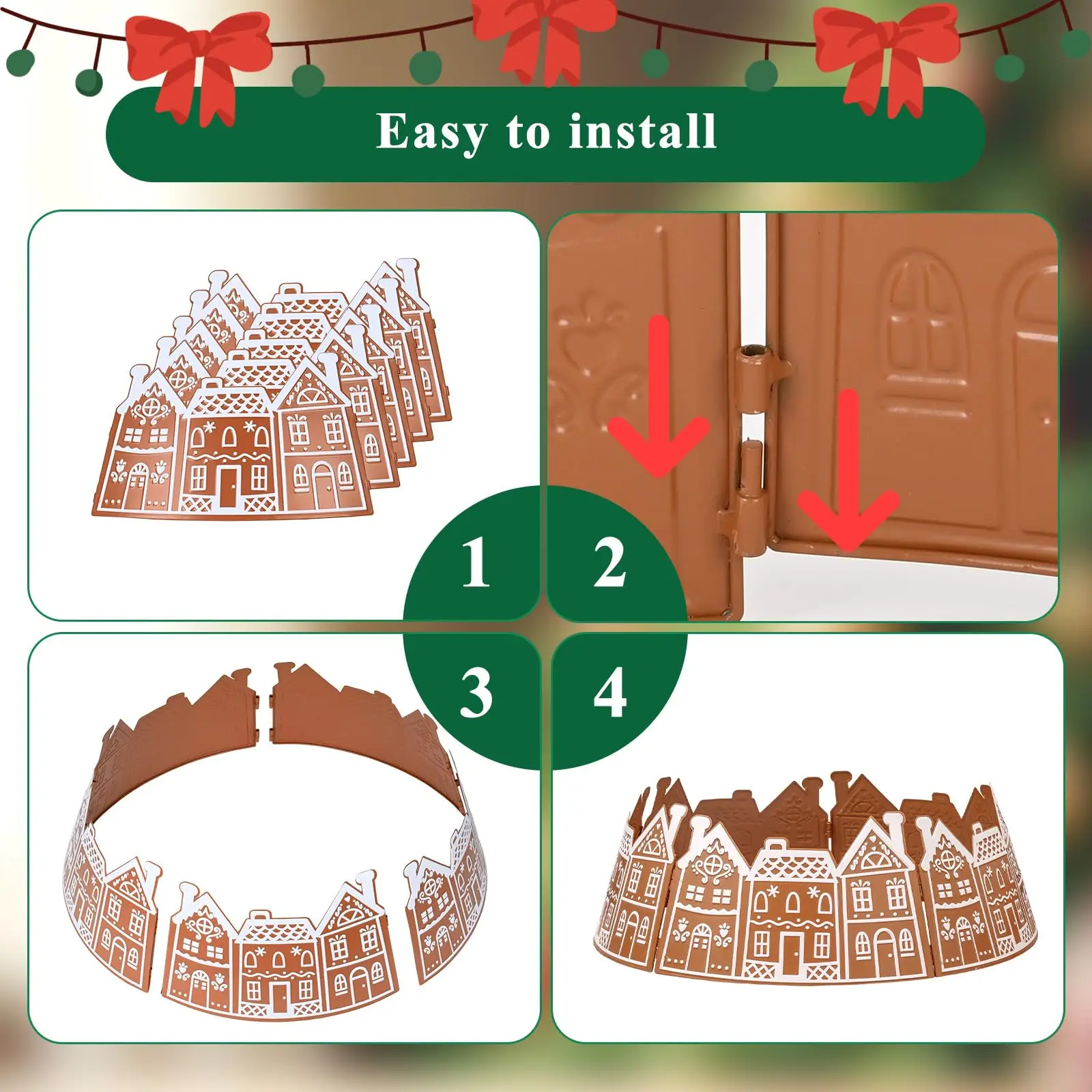 Easy to install

1

2

3

4