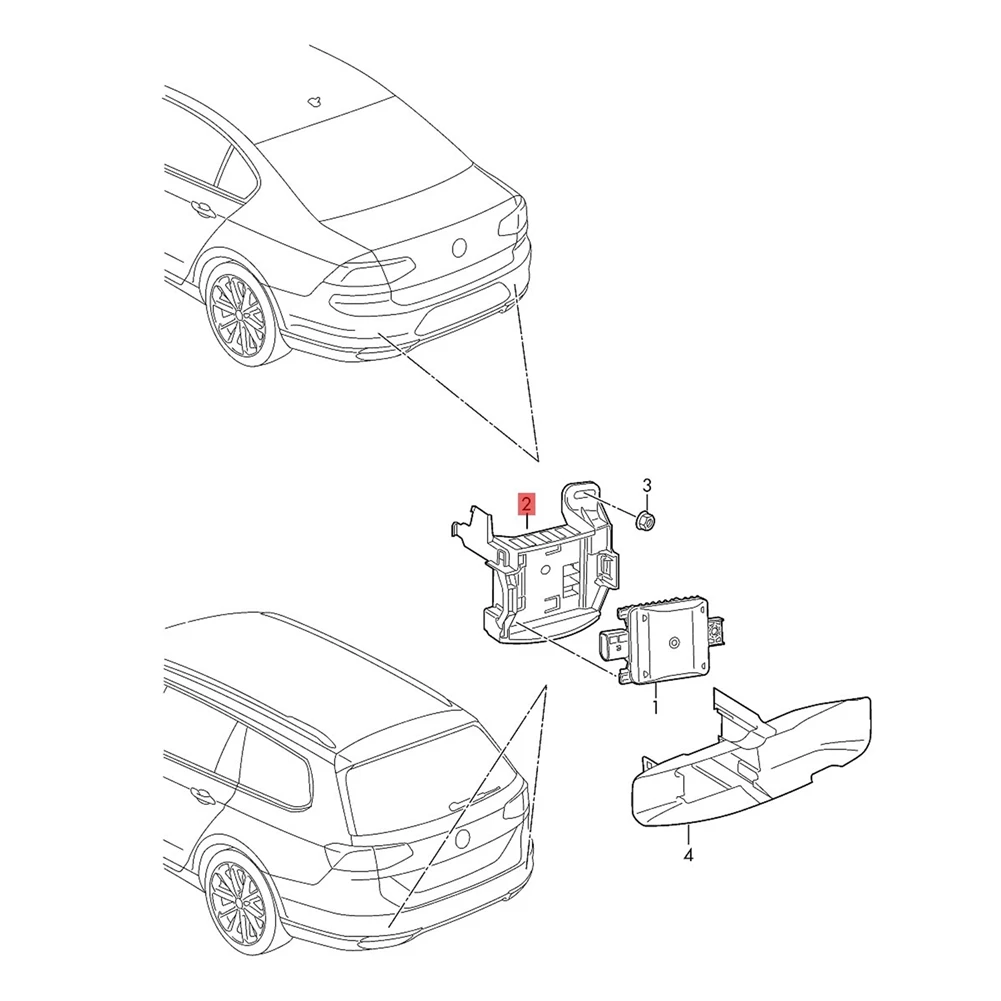 2
3
1
4