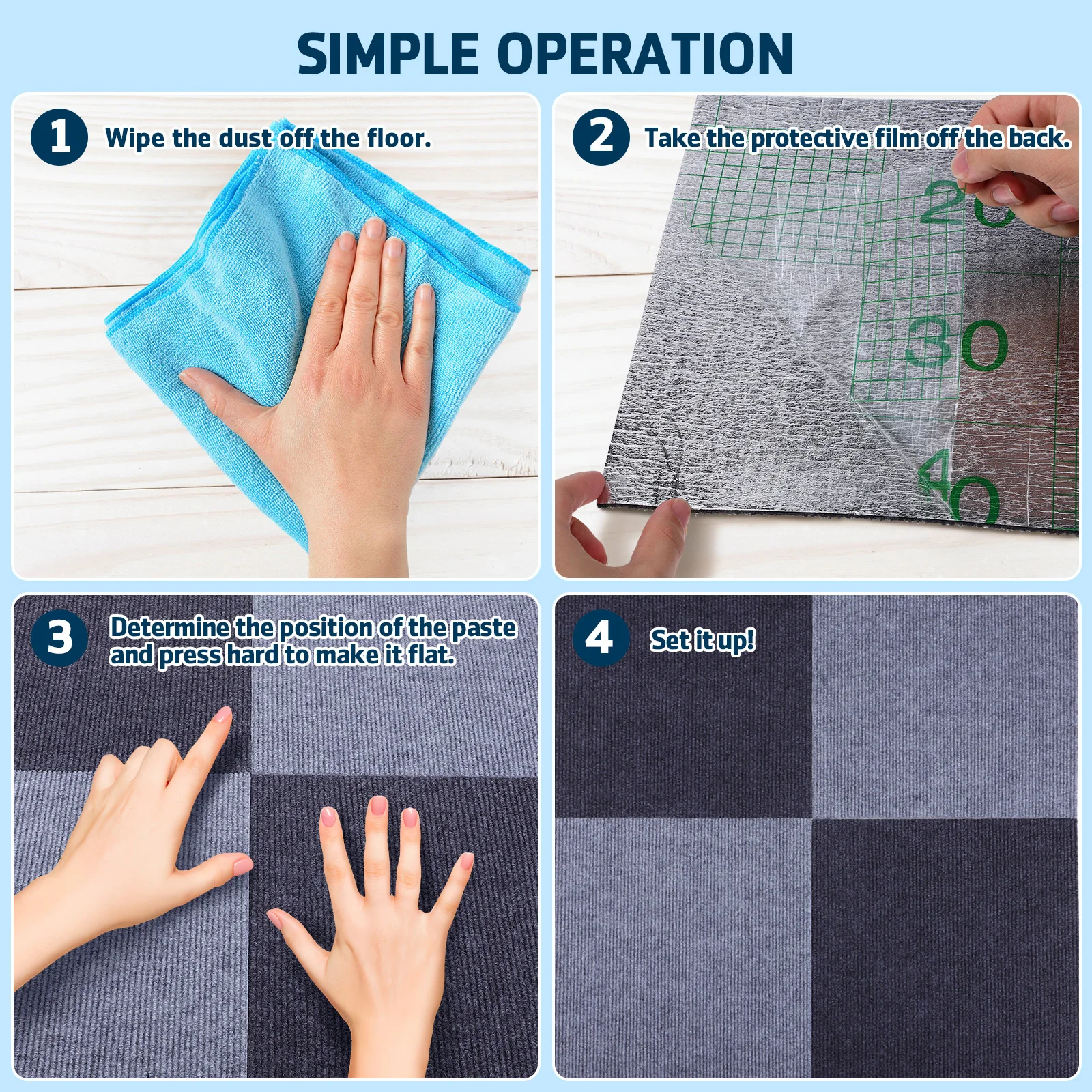 SIMPLE OPERATION

1 Wipe the dust off the floor.

2 Take the protective film off the back.

20

30

40

3 Determine the position of the paste and press hard to make it flat.

4 Set it up!