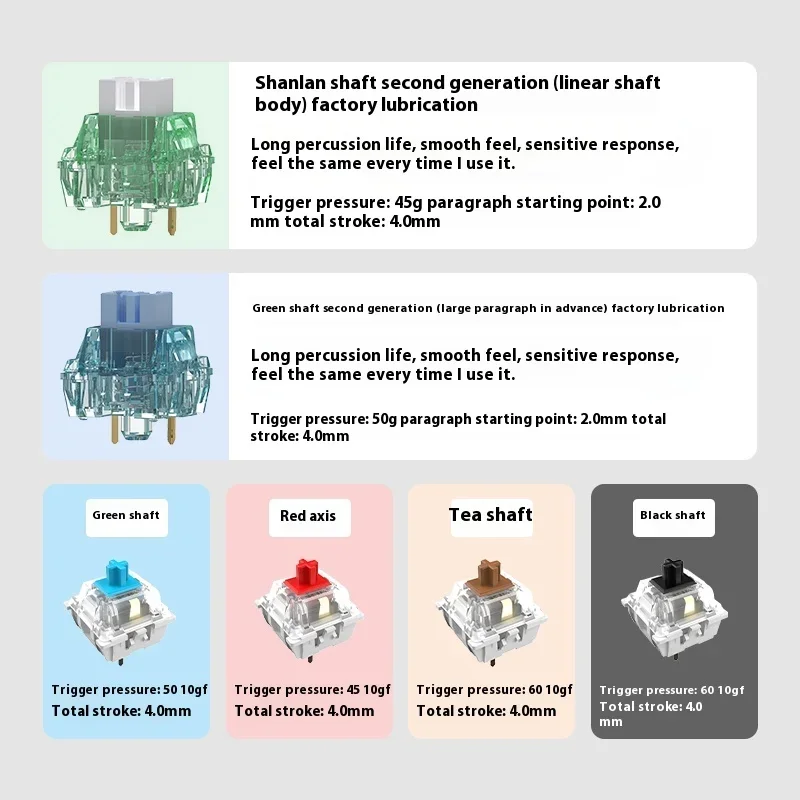 Shanlan shaft second generation (linear shaft body) factory lubrication

Long percussion life, smooth feel, sensitive response, feel the same every time I use it.

Trigger pressure: 45g paragraph starting point: 2.0 mm total stroke: 4.0mm

Green shaft second generation (large paragraph in advance) factory lubrication

Long percussion life, smooth feel, sensitive response, feel the same every time I use it.

Trigger pressure: 50g paragraph starting point: 2.0mm total stroke: 4.0mm

Green shaft

Trigger pressure: 50 10gf
Total stroke: 4.0mm

Red axis

Trigger pressure: 45 10gf
Total stroke: 4.0mm

Tea shaft

Trigger pressure: 60 10gf
Total stroke: 4.0mm

Black shaft

Trigger pressure: 60 10gf
Total stroke: 4.0 mm