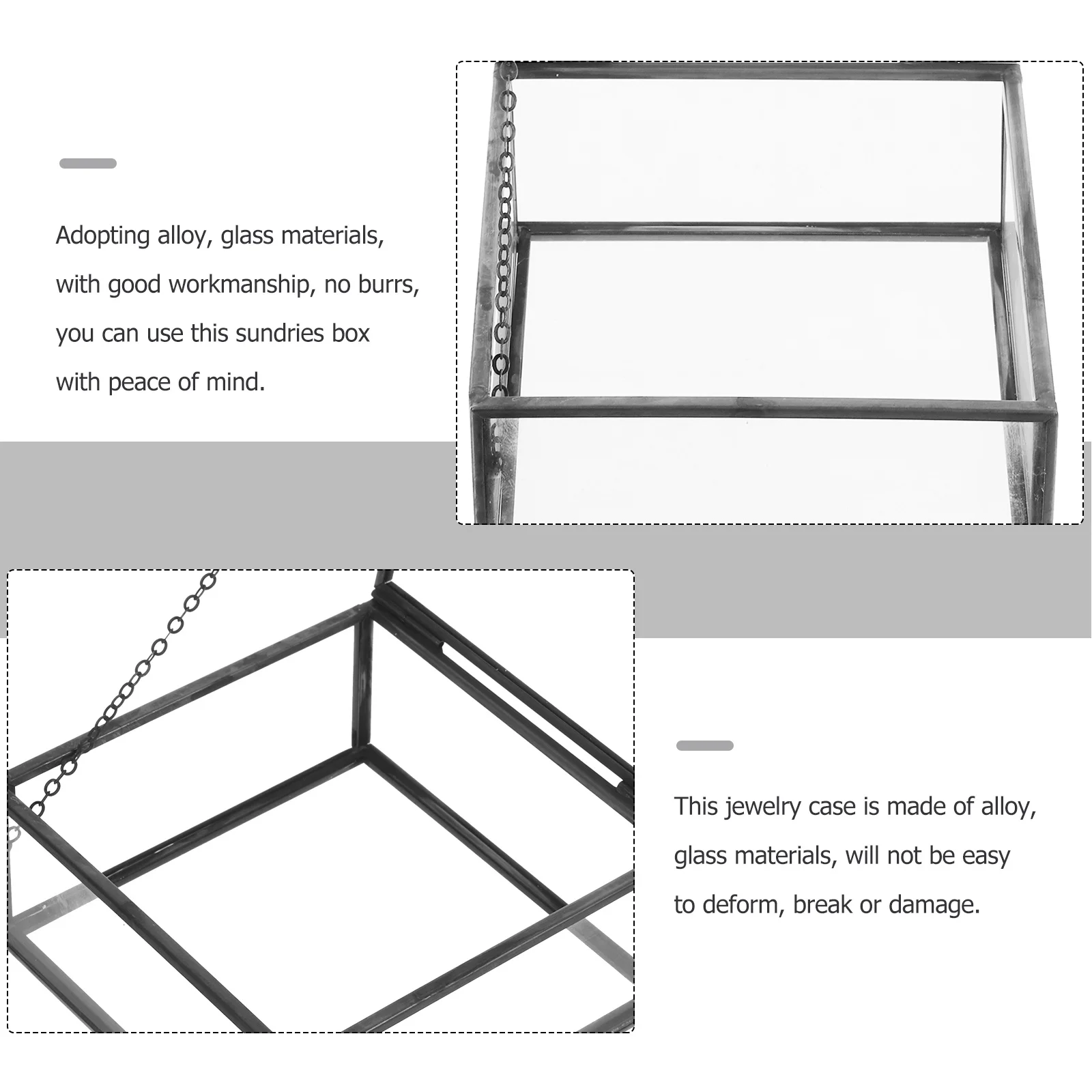 Adopting alloy, glass materials, with good workmanship, no burrs, you can use this sundries box with peace of mind.

This jewelry case is made of alloy, glass materials, will not be easy to deform, break or damage.