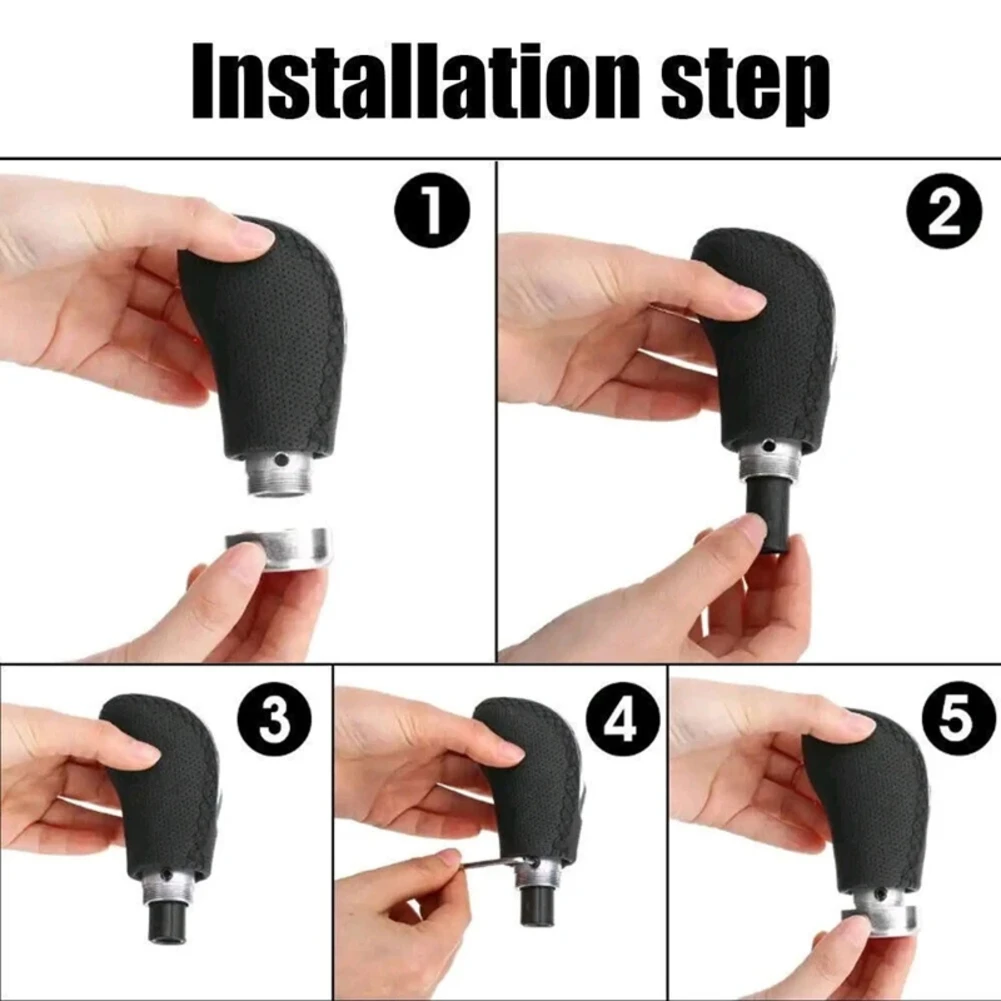 Installation step

1

2

3

4

5