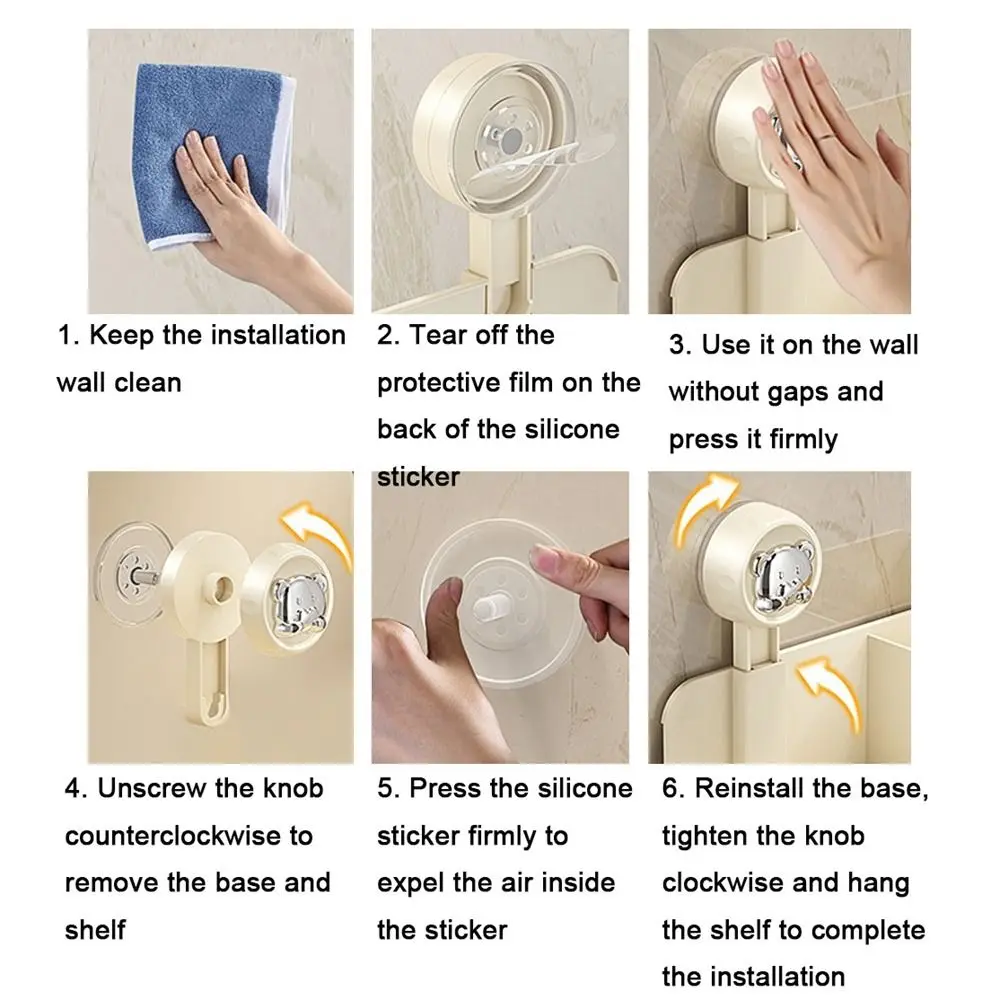 1. Keep the installation wall clean

2. Tear off the protective film on the back of the silicone sticker

3. Use it on the wall without gaps and press it firmly

4. Unscrew the knob counterclockwise to remove the base and shelf

5. Press the silicone sticker firmly to expel the air inside the sticker

6. Reinstall the base, tighten the knob clockwise and hang the shelf to complete the installation