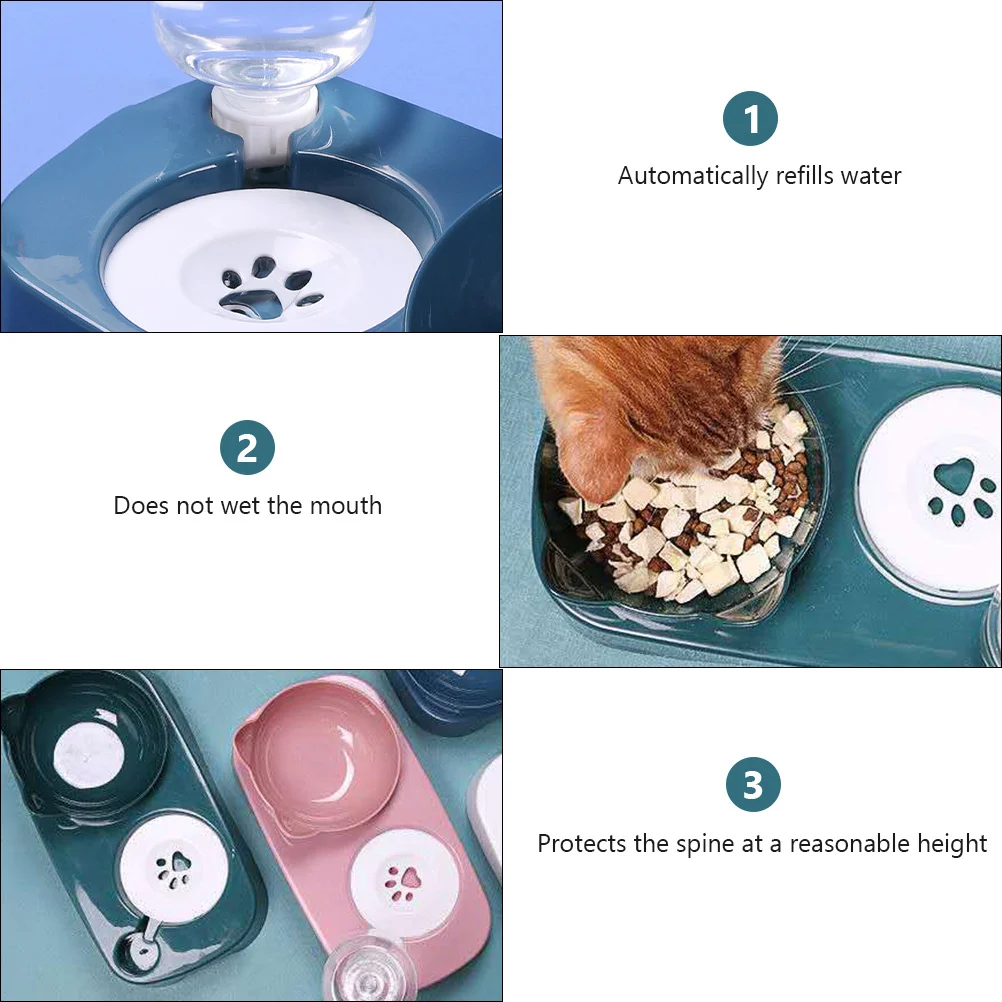 1
Automatically refills water

2
Does not wet the mouth

3
Protects the spine at a reasonable height