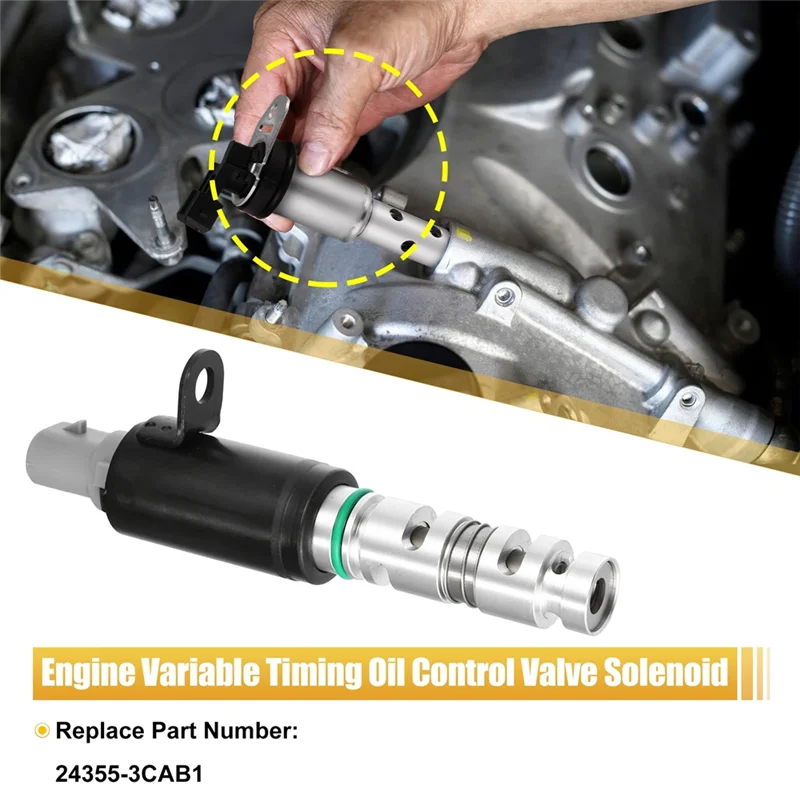 Engine Variable Timing Oil Control Valve Solenoid

Replace Part Number:

24355-3CAB1