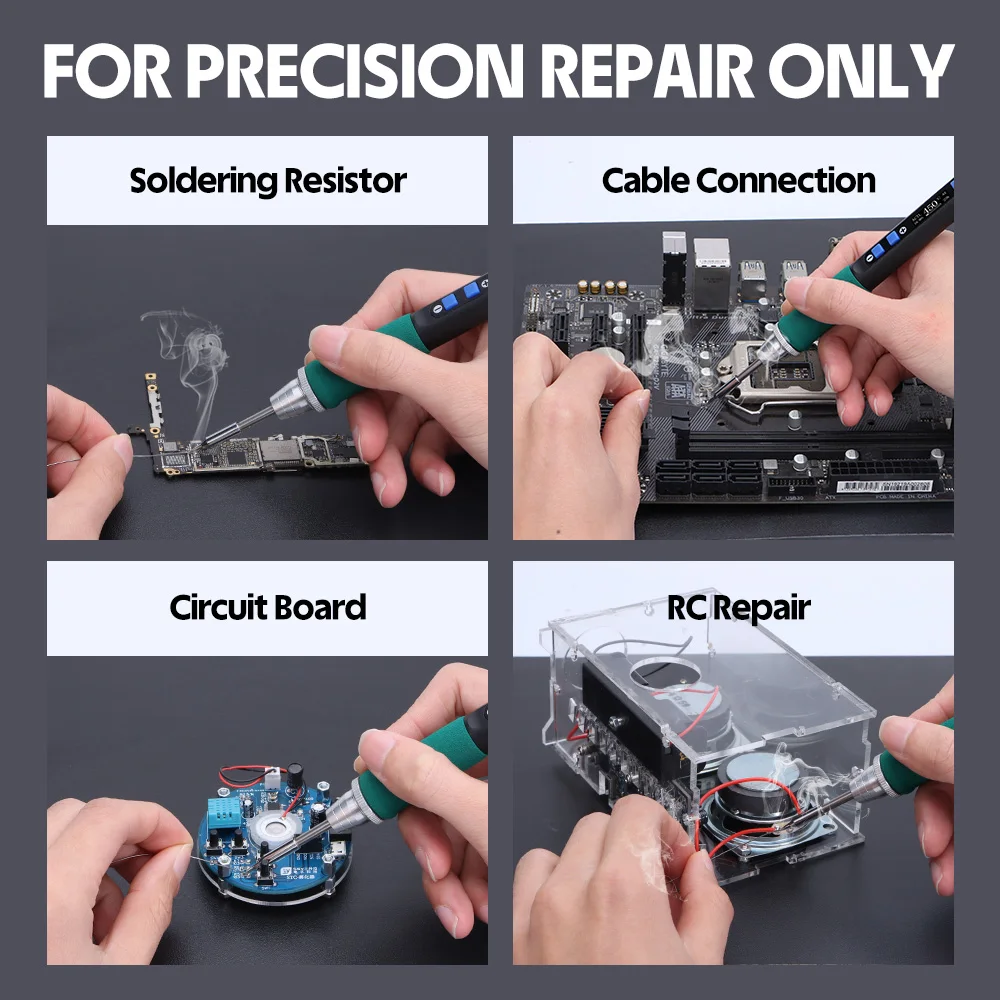 FOR PRECISION REPAIR ONLY

Soldering Resistor

Cable Connection

Circuit Board

RC Repair