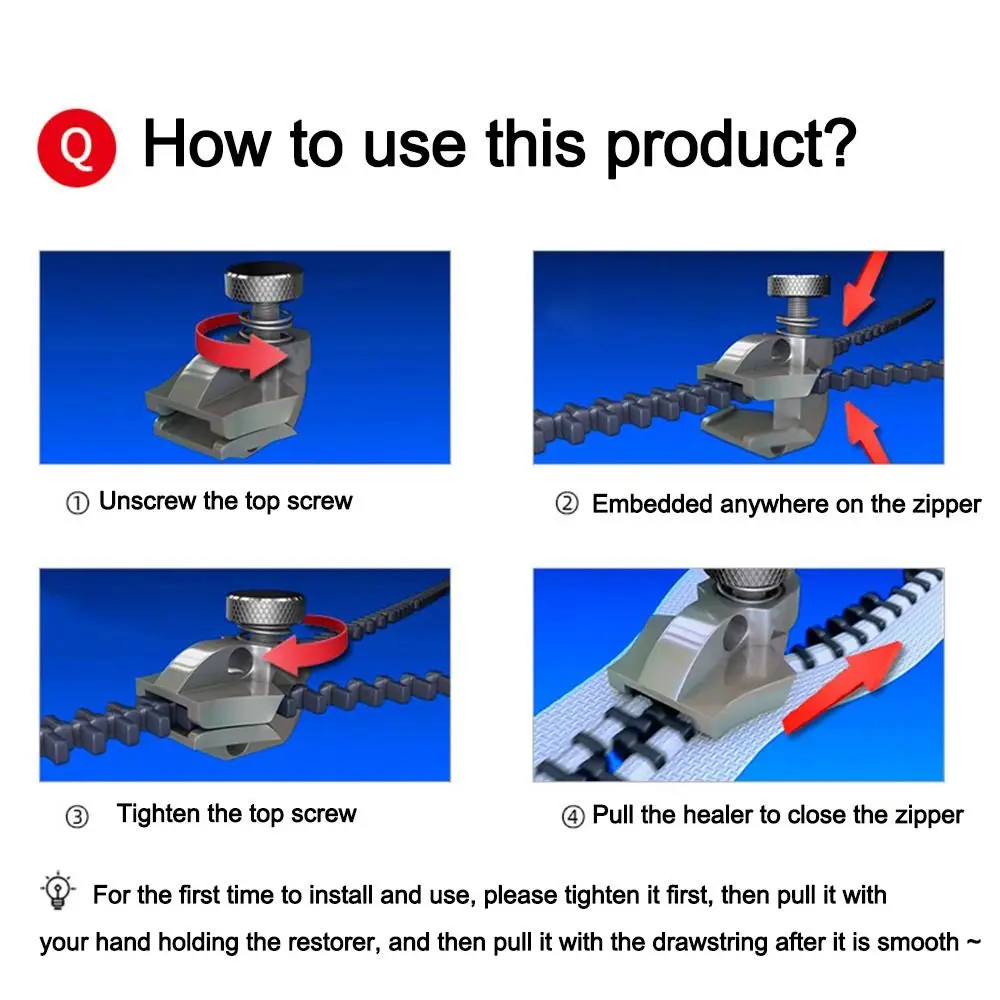 Q How to use this product?

① Unscrew the top screw

② Embedded anywhere on the zipper

③ Tighten the top screw

④ Pull the healer to close the zipper

For the first time to install and use, please tighten it first, then pull it with your hand holding the restorer, and then pull it with the drawstring after it is smooth ~