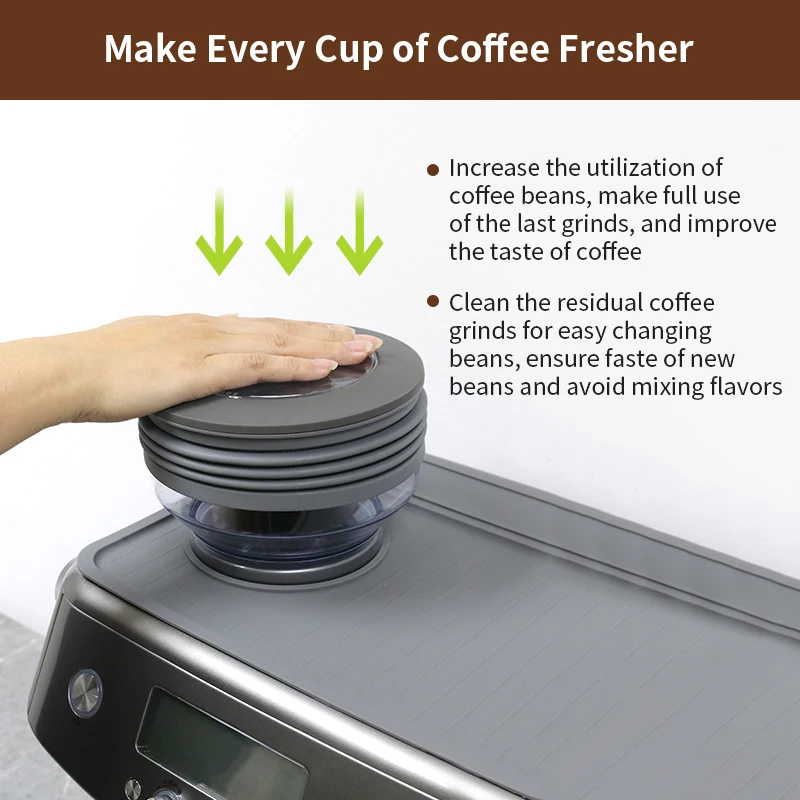 Make Every Cup of Coffee Fresher

• Increase the utilization of coffee beans, make full use of the last grinds, and improve the taste of coffee

• Clean the residual coffee grinds for easy changing beans, ensure faste of new beans and avoid mixing flavors