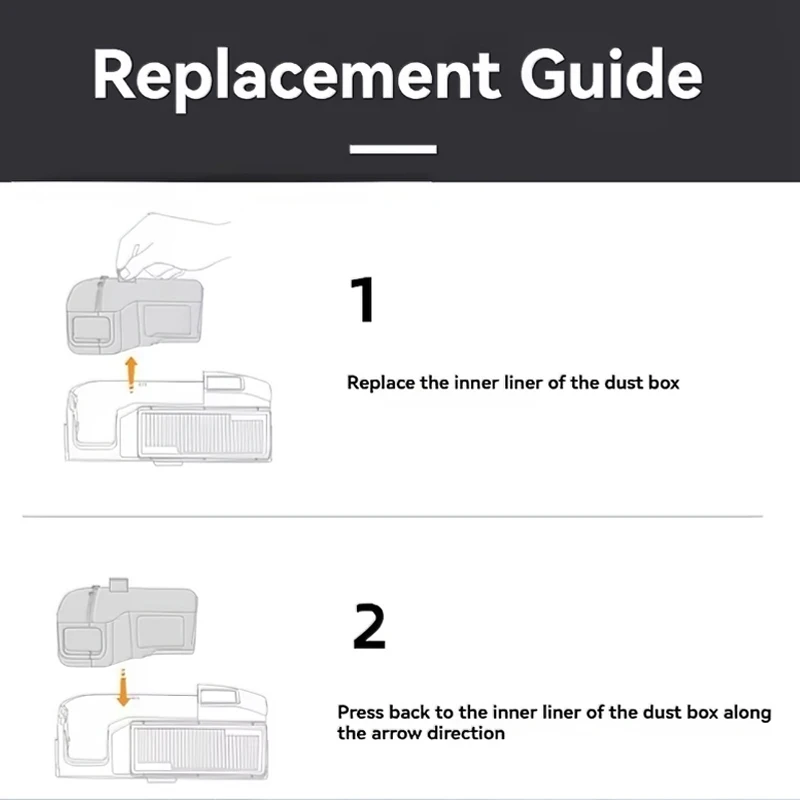 Replacement Guide

1

Replace the inner liner of the dust box

2

Press back to the inner liner of the dust box along the arrow direction