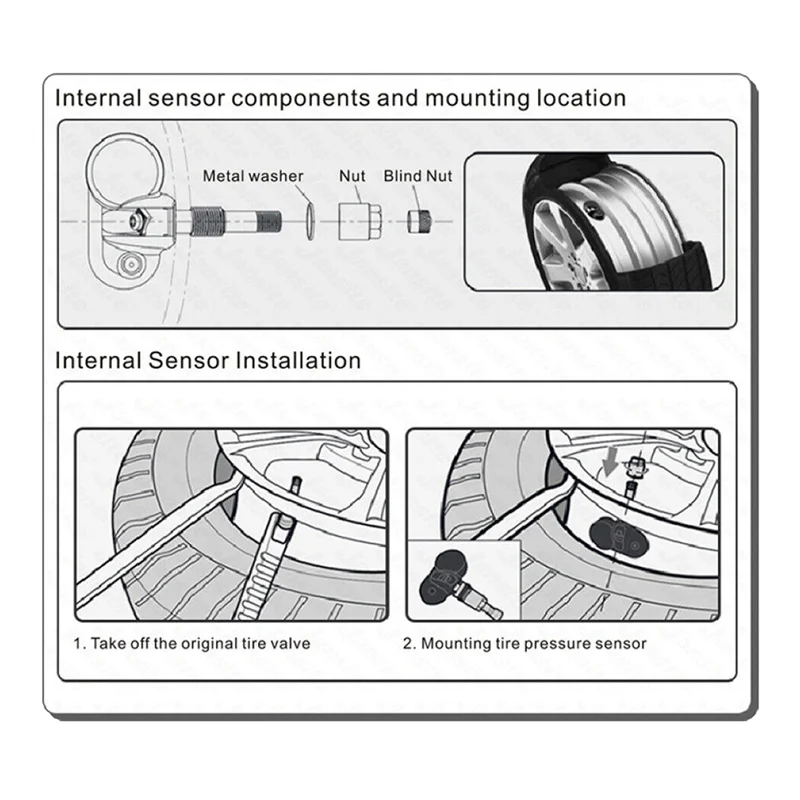 Internal sensor components and mounting location

Metal washer

Nut

Blind Nut

Internal Sensor Installation

1. Take off the original tire valve

2. Mounting tire pressure sensor