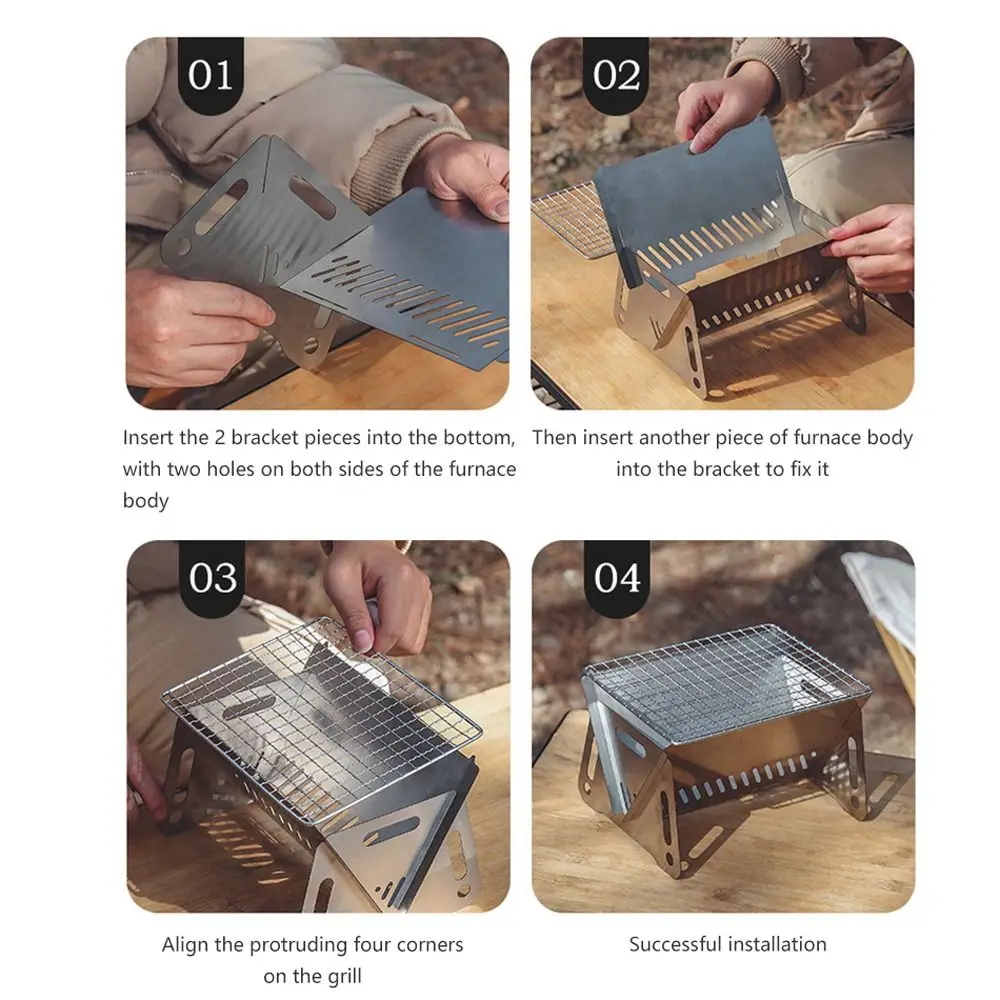 01

Insert the 2 bracket pieces into the bottom, with two holes on both sides of the furnace body

02

Then insert another piece of furnace body into the bracket to fix it

03

Align the protruding four corners on the grill

04

Successful installation